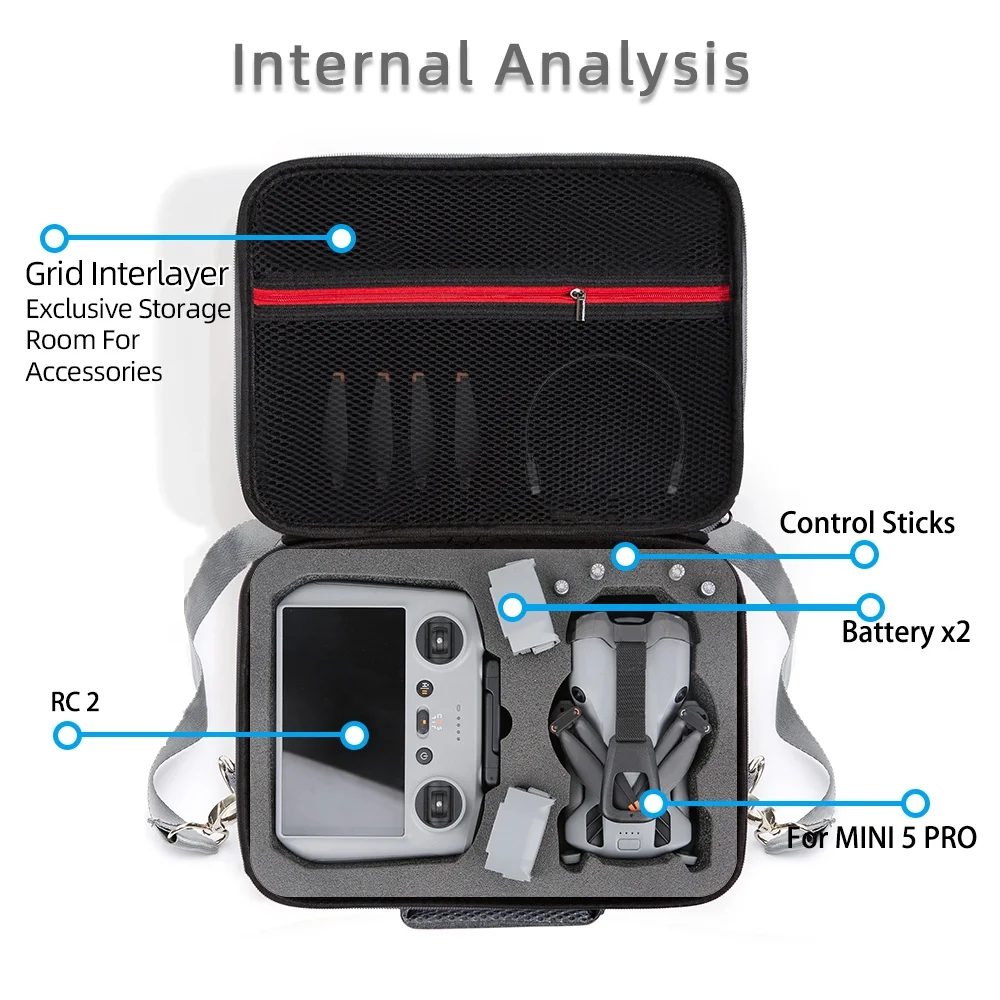 Internal Analysis

Grid Interlayer
Exclusive Storage Room For Accessories

Control Sticks

Battery x2

RC 2

For MINI 5 PRO