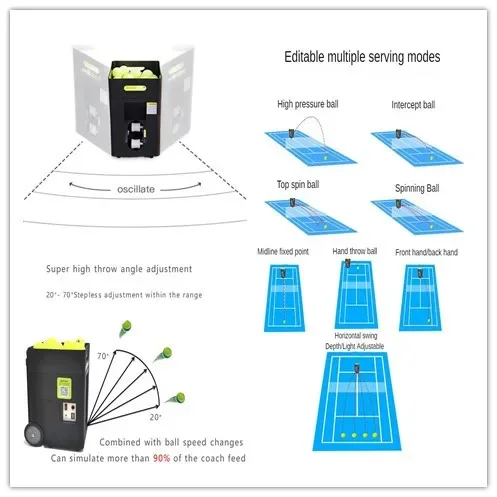 oscillate

Super high throw angle adjustment

20°- 70°Stepless adjustment within the range

70°

20°

Combined with ball speed changes
Can simulate more than 90% of the coach feed

Editable multiple serving modes

High pressure ball

Intercept ball

Top spin ball

Spinning Ball

Midline fixed point

Hand throw ball

Front hand/back hand

Horizontal swing
Depth/Light Adjustable