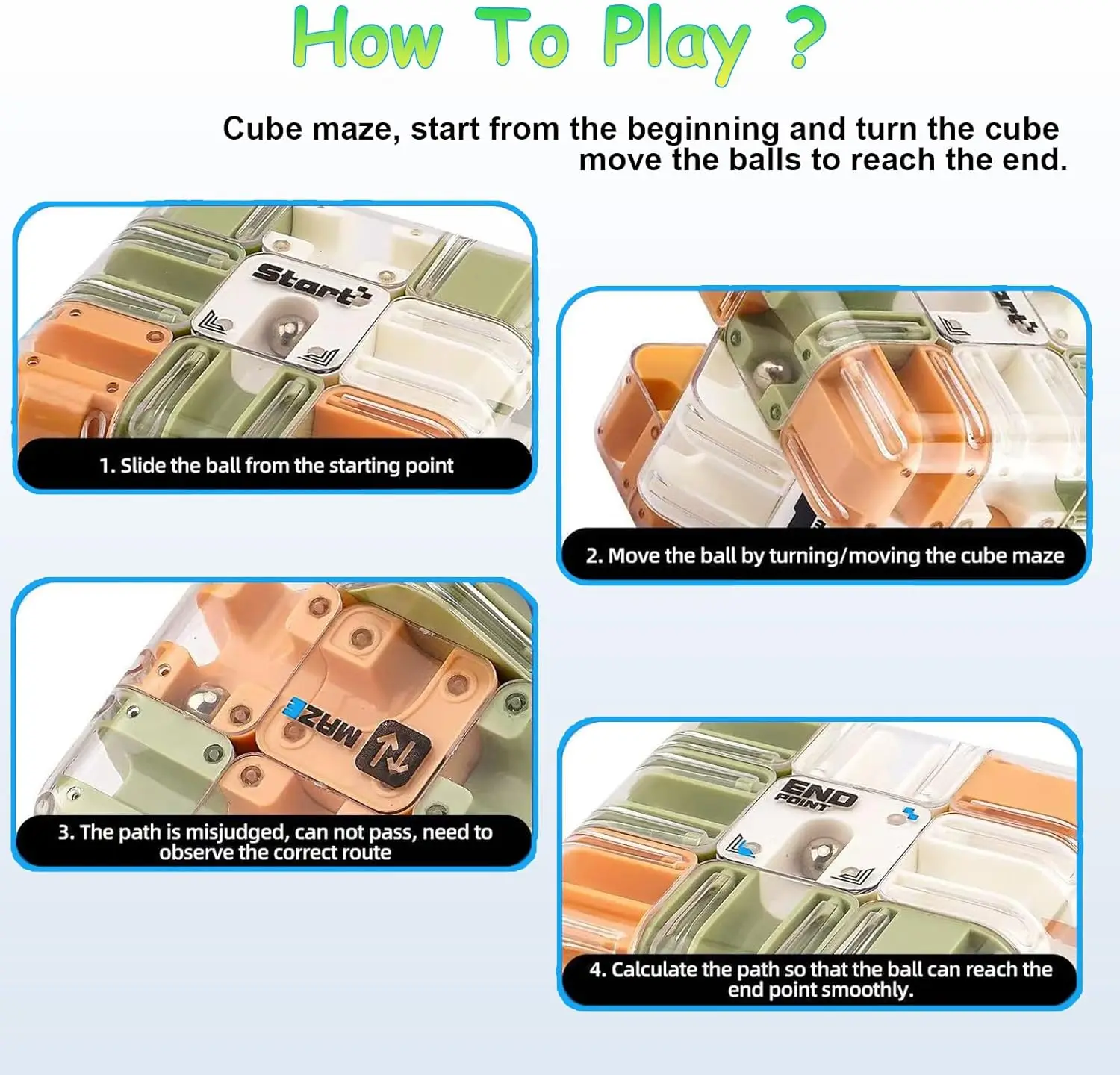 How To Play ?

Cube maze, start from the beginning and turn the cube move the balls to reach the end.

Start

1. Slide the ball from the starting point

2. Move the ball by turning/moving the cube maze

MAZE

3. The path is misjudged, can not pass, need to observe the correct route

END POINT

4. Calculate the path so that the ball can reach the end point smoothly.