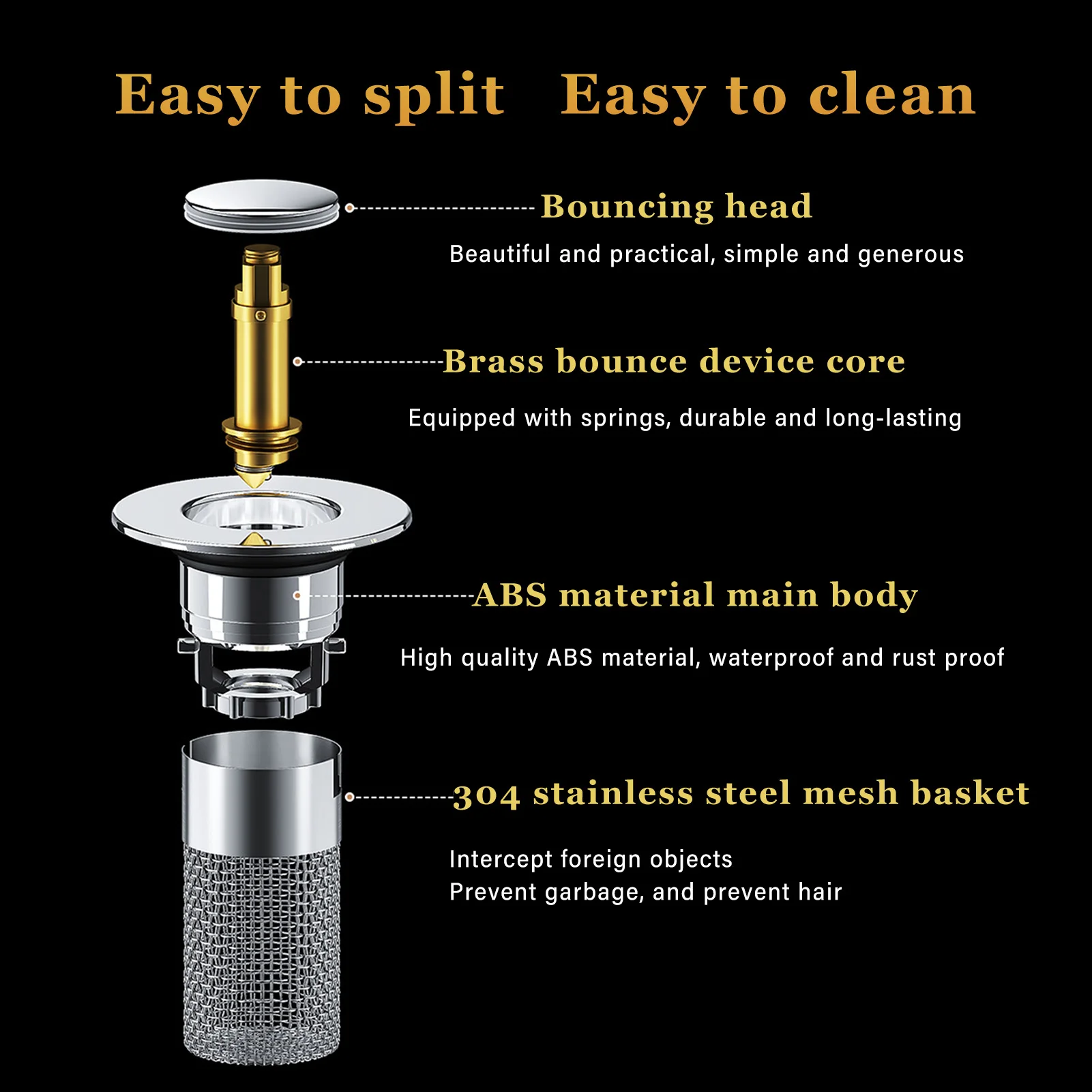 Easy to split Easy to clean

Bouncing head

Beautiful and practical, simple and generous

Brass bounce device core

Equipped with springs, durable and long-lasting

ABS material main body

High quality ABS material, waterproof and rust proof

304 stainless steel mesh basket

Intercept foreign objects
Prevent garbage, and prevent hair