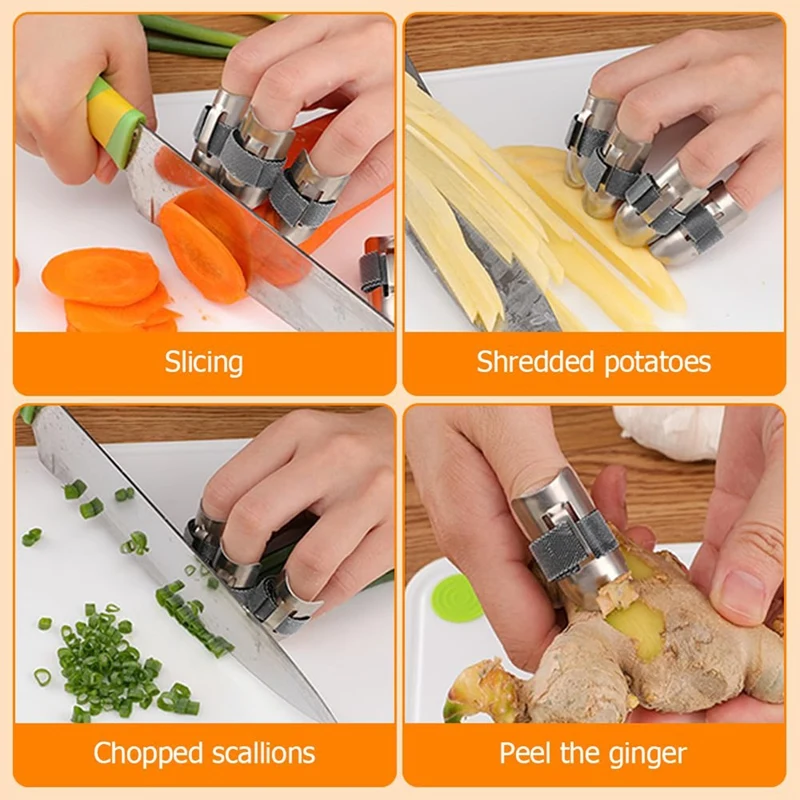 Slicing

Shredded potatoes

Chopped scallions

Peel the ginger