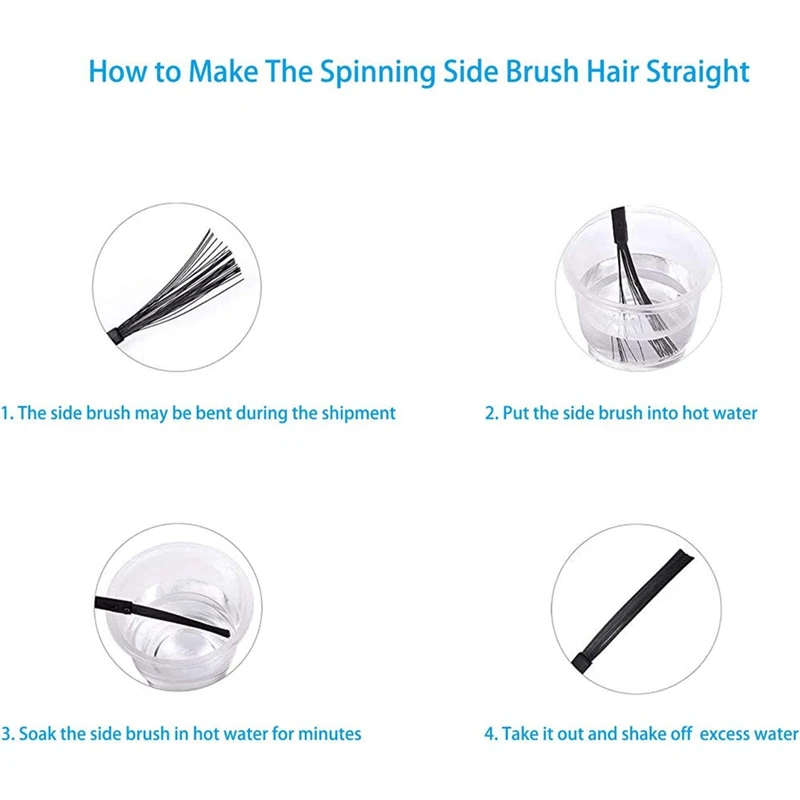 How to Make The Spinning Side Brush Hair Straight

1. The side brush may be bent during the shipment

2. Put the side brush into hot water

3. Soak the side brush in hot water for minutes

4. Take it out and shake off excess water