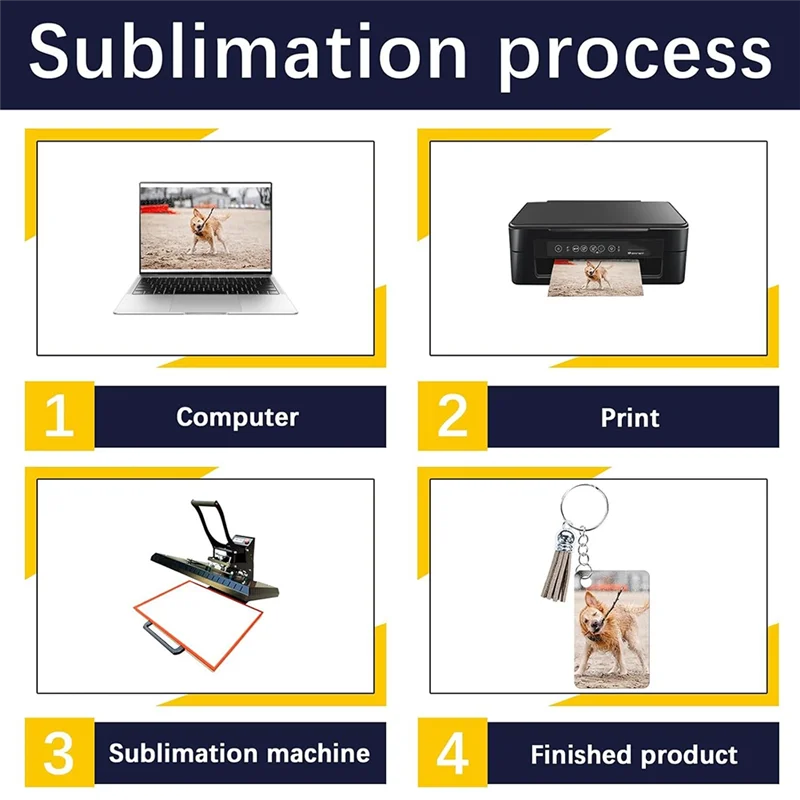 Sublimation process

1 Computer

2 Print

3 Sublimation machine

4 Finished product