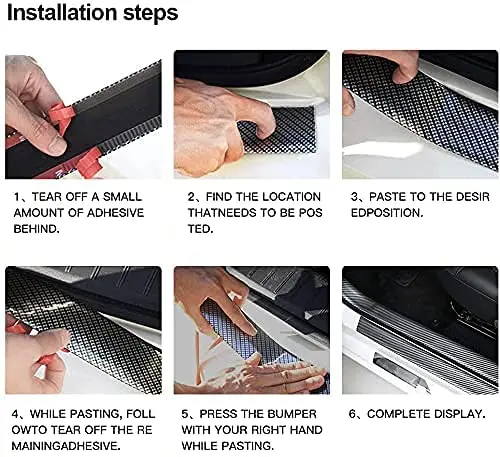 Installation steps

1、TEAR OFF A SMALL AMOUNT OF ADHESIVE BEHIND.

2、FIND THE LOCATION THATNEEDS TO BE POS TED.

3、PASTE TO THE DESIR EDPOSITION.

4、WHILE PASTING, FOLL OWTO TEAR OFF THE RE MAININGADHESIVE.

5、PRESS THE BUMPER WITH YOUR RIGHT HAND WHILE PASTING.

6、COMPLETE DISPLAY.