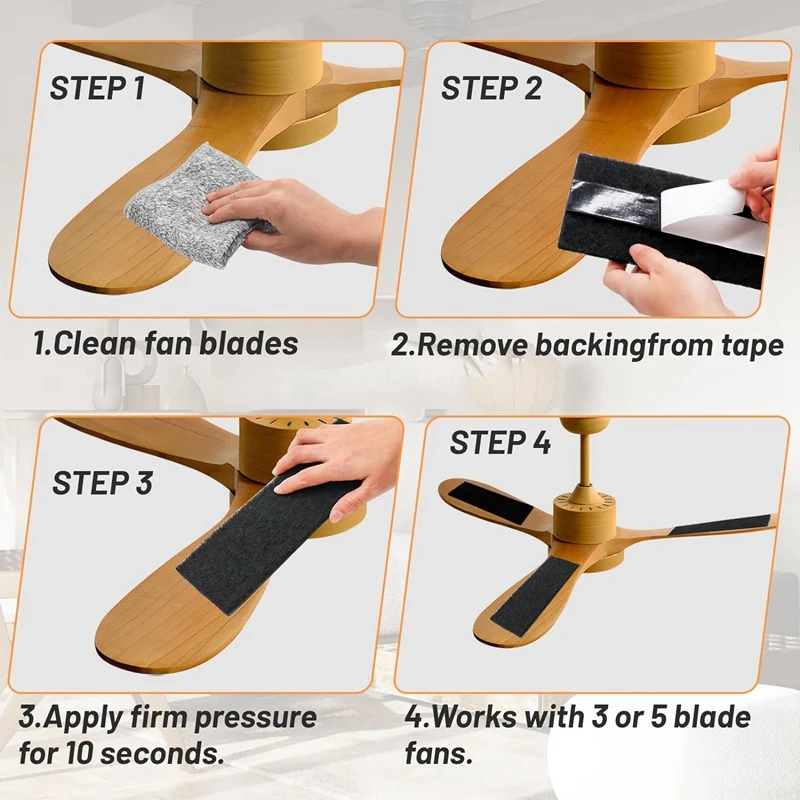 STEP 1

1.Clean fan blades

STEP 2

2.Remove backingfrom tape

STEP 3

3.Apply firm pressure for 10 seconds.

STEP 4

4.Works with 3 or 5 blade fans.