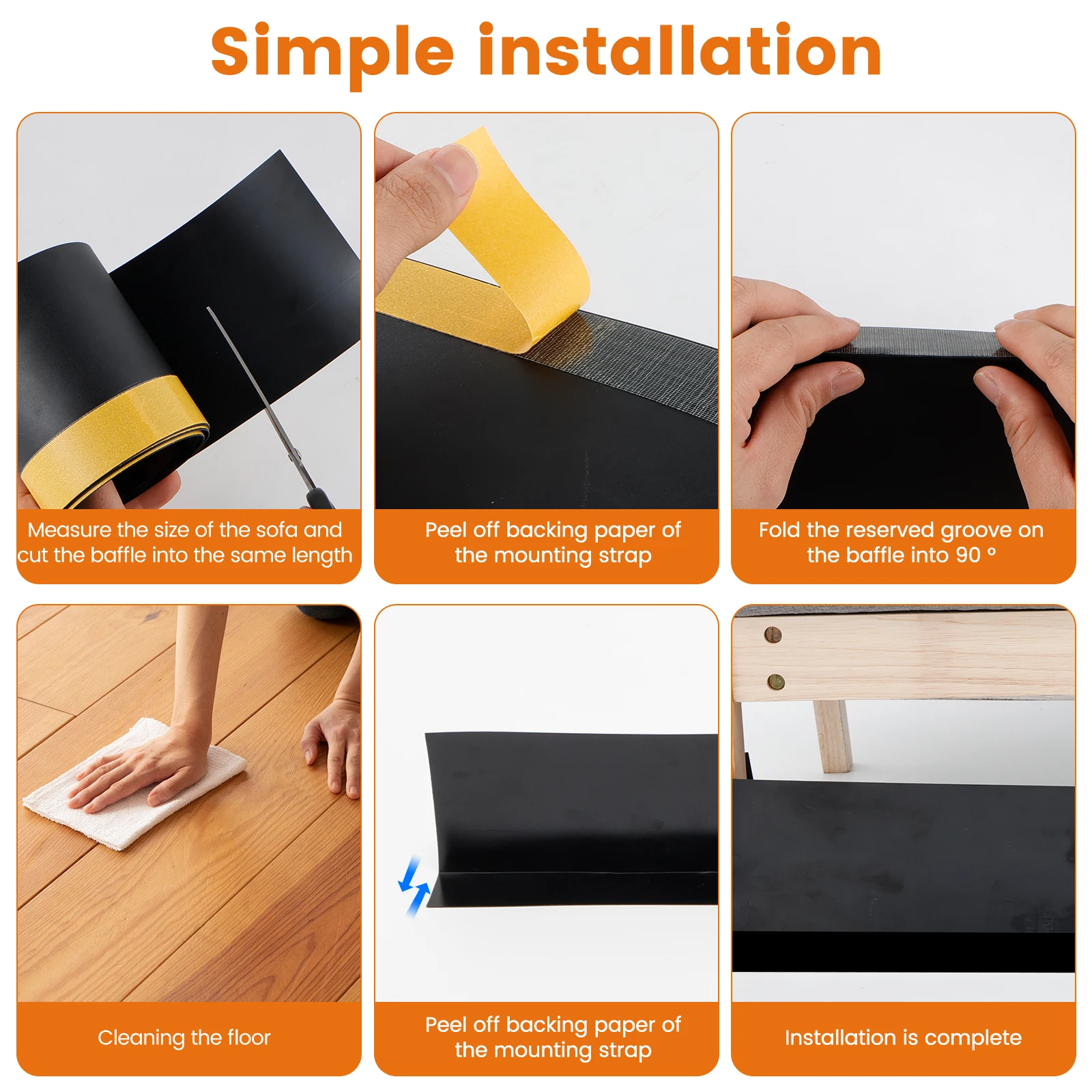 Simple installation

Measure the size of the sofa and cut the baffle into the same length

Peel off backing paper of the mounting strap

Fold the reserved groove on the baffle into 90 °

Cleaning the floor

Peel off backing paper of the mounting strap

Installation is complete