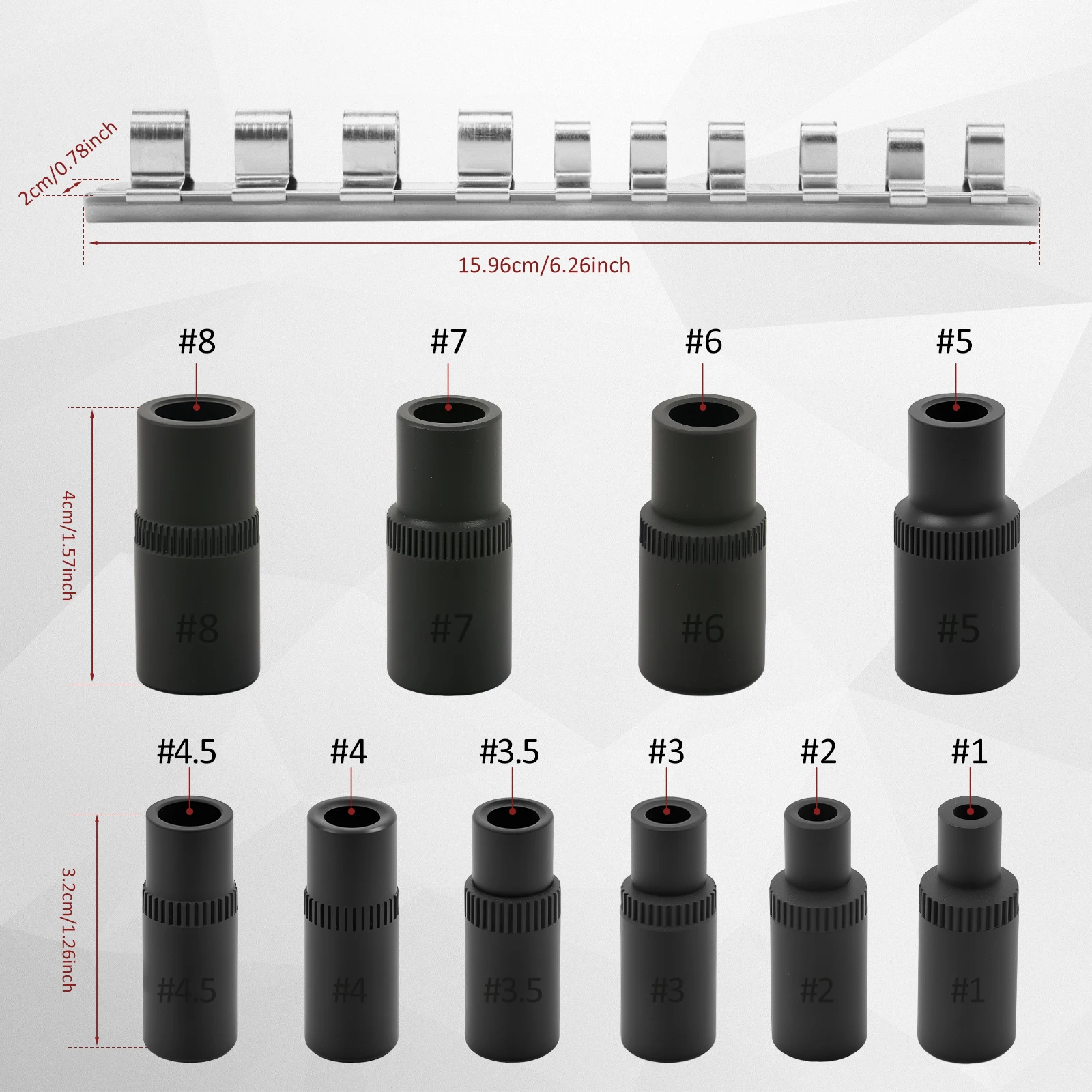 2cm/0.78inch

15.96cm/6.26inch

#8 #7 #6 #5

4cm/1.57inch

#8 #7 #6 #5

#4.5 #4 #3.5 #3 #2 #1

3.2cm/1.26inch

#4.5 #4 #3.5 #3 #2 #1