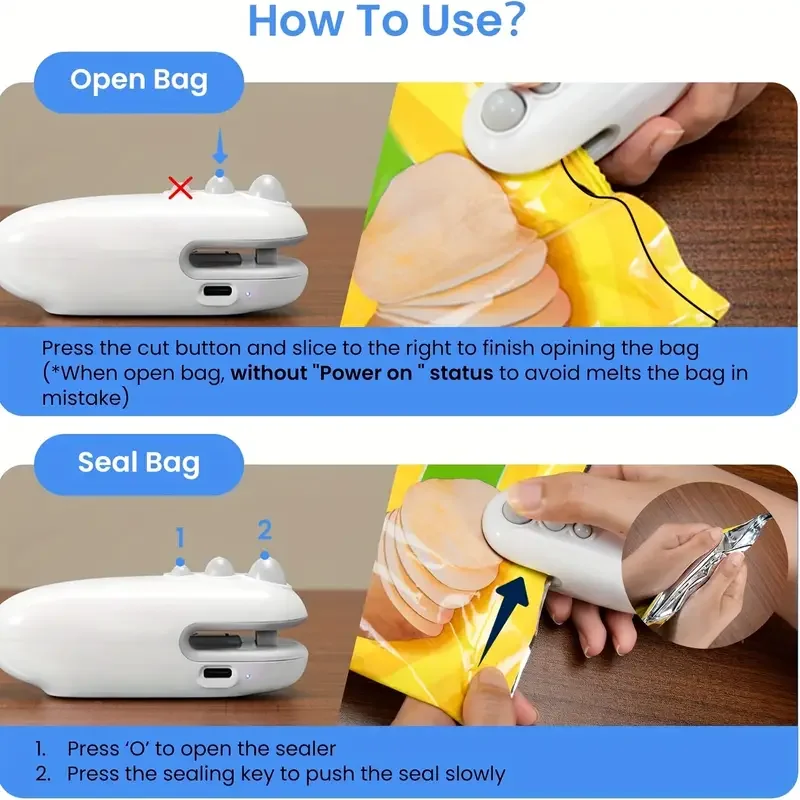 How To Use?

Open Bag

Press the cut button and slice to the right to finish opining the bag (*When open bag, without "Power on " status to avoid melts the bag in mistake)

Seal Bag

1 2

1. Press 'O' to open the sealer
2. Press the sealing key to push the seal slowly