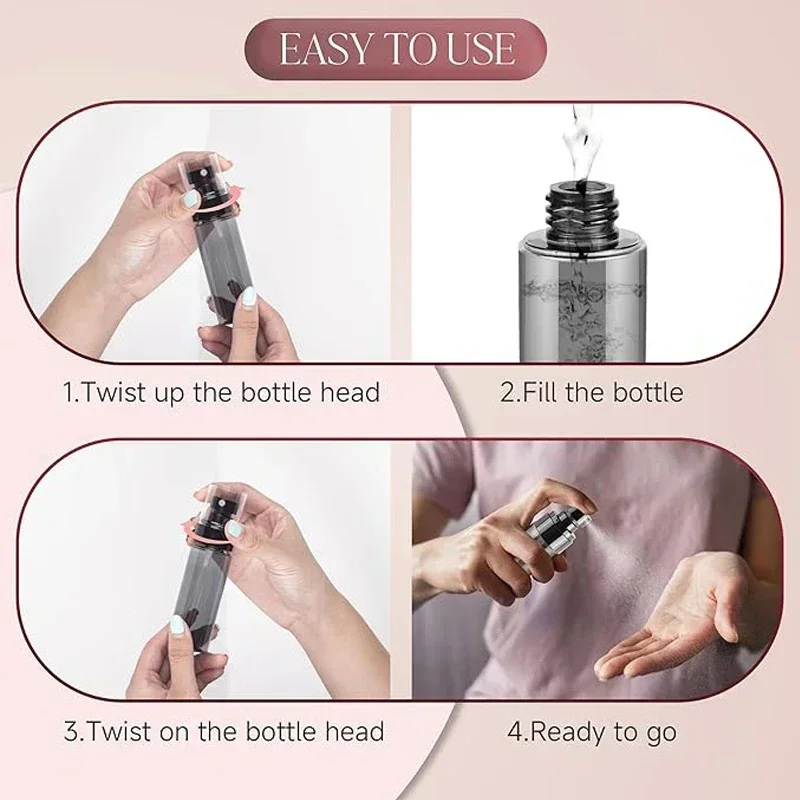 EASY TO USE

1.Twist up the bottle head

2.Fill the bottle

3.Twist on the bottle head

4.Ready to go