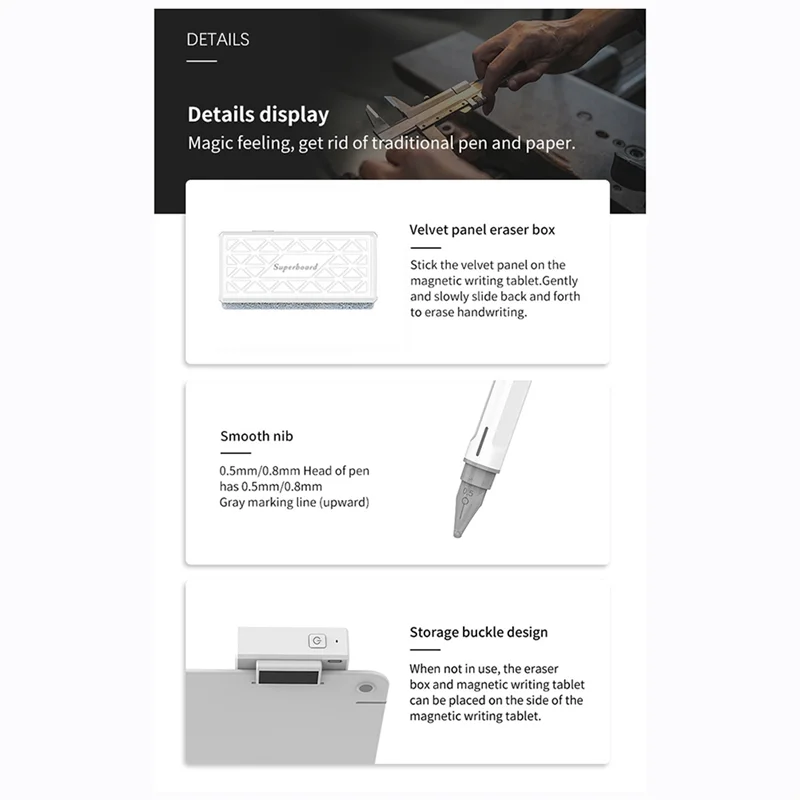 DETAILS

Details display
Magic feeling, get rid of traditional pen and paper.

Superboard

Velvet panel eraser box

Stick the velvet panel on the magnetic writing tablet.Gently and slowly slide back and forth to erase handwriting.

Smooth nib

0.5mm/0.8mm Head of pen has 0.5mm/0.8mm Gray marking line (upward)

Storage buckle design

When not in use, the eraser box and magnetic writing tablet can be placed on the side of the magnetic writing tablet.