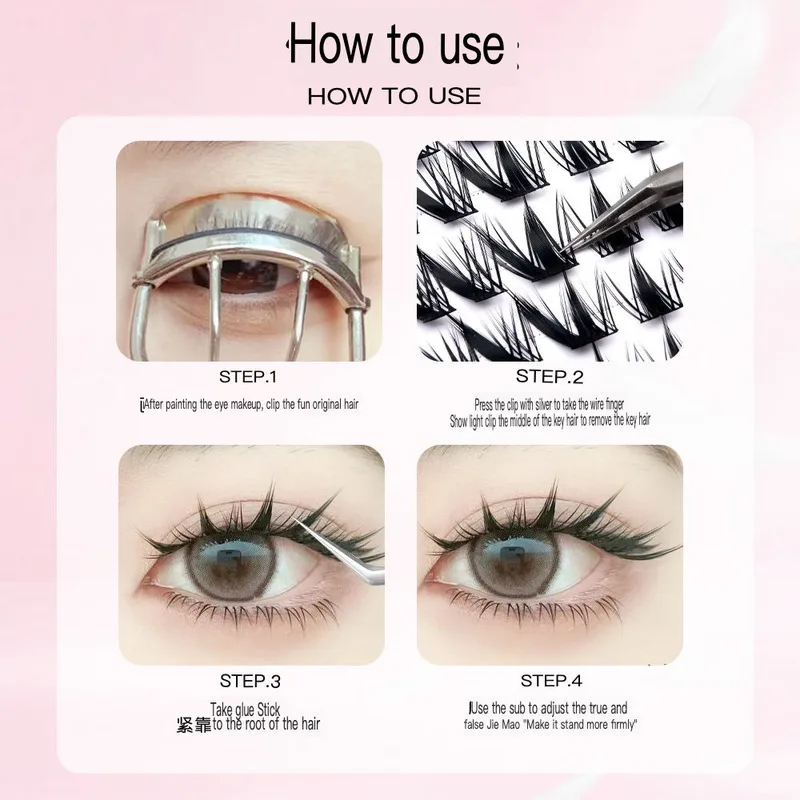 How to use

HOW TO USE

STEP.1

After painting the eye makeup, clip the fun original hair

STEP.2

Press the clip with silver to take the wire finger
Show light clip the middle of the key hair to remove the key hair

STEP.3

Take glue Stick
紧靠to the root of the hair

STEP.4

Use the sub to adjust the true and false Jie Mao "Make it stand more firmly"