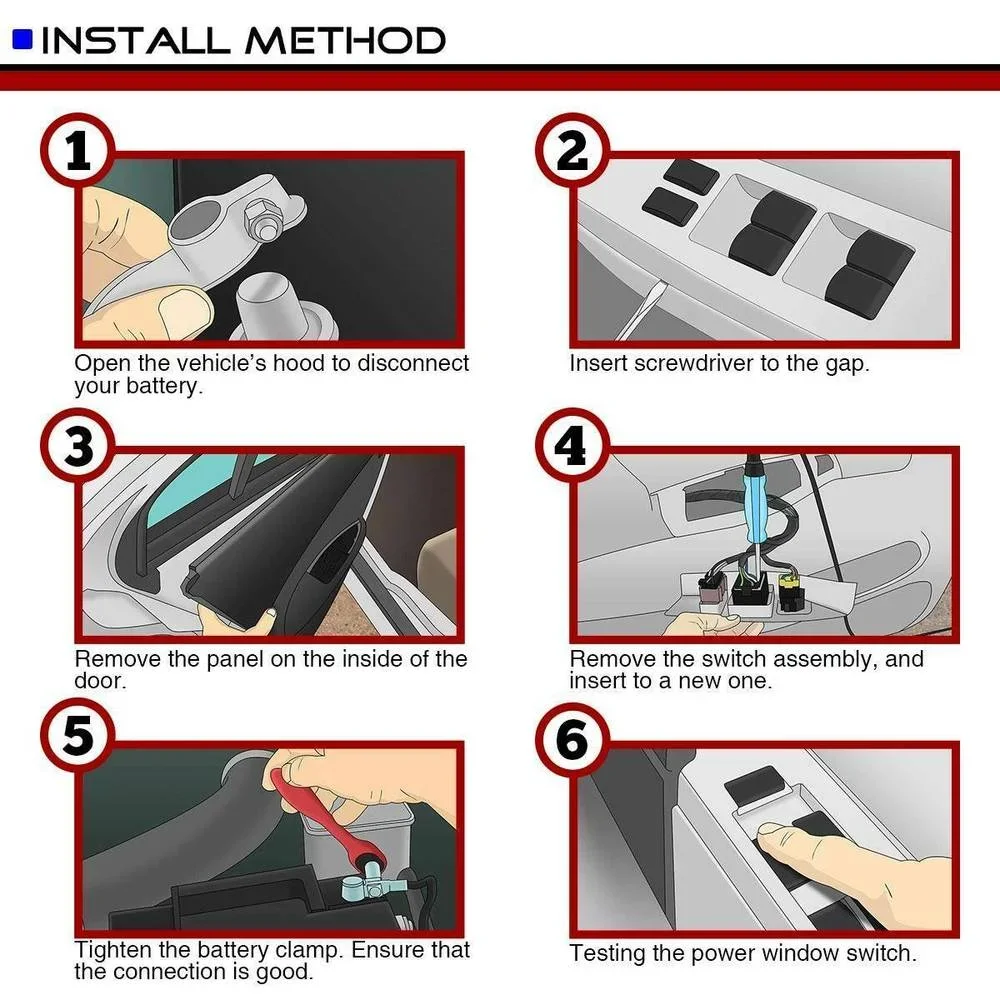 INSTALL METHOD

1
Open the vehicle's hood to disconnect your battery.

2
Insert screwdriver to the gap.

3
Remove the panel on the inside of the door.

4
Remove the switch assembly, and insert to a new one.

5
Tighten the battery clamp. Ensure that the connection is good.

6
Testing the power window switch.