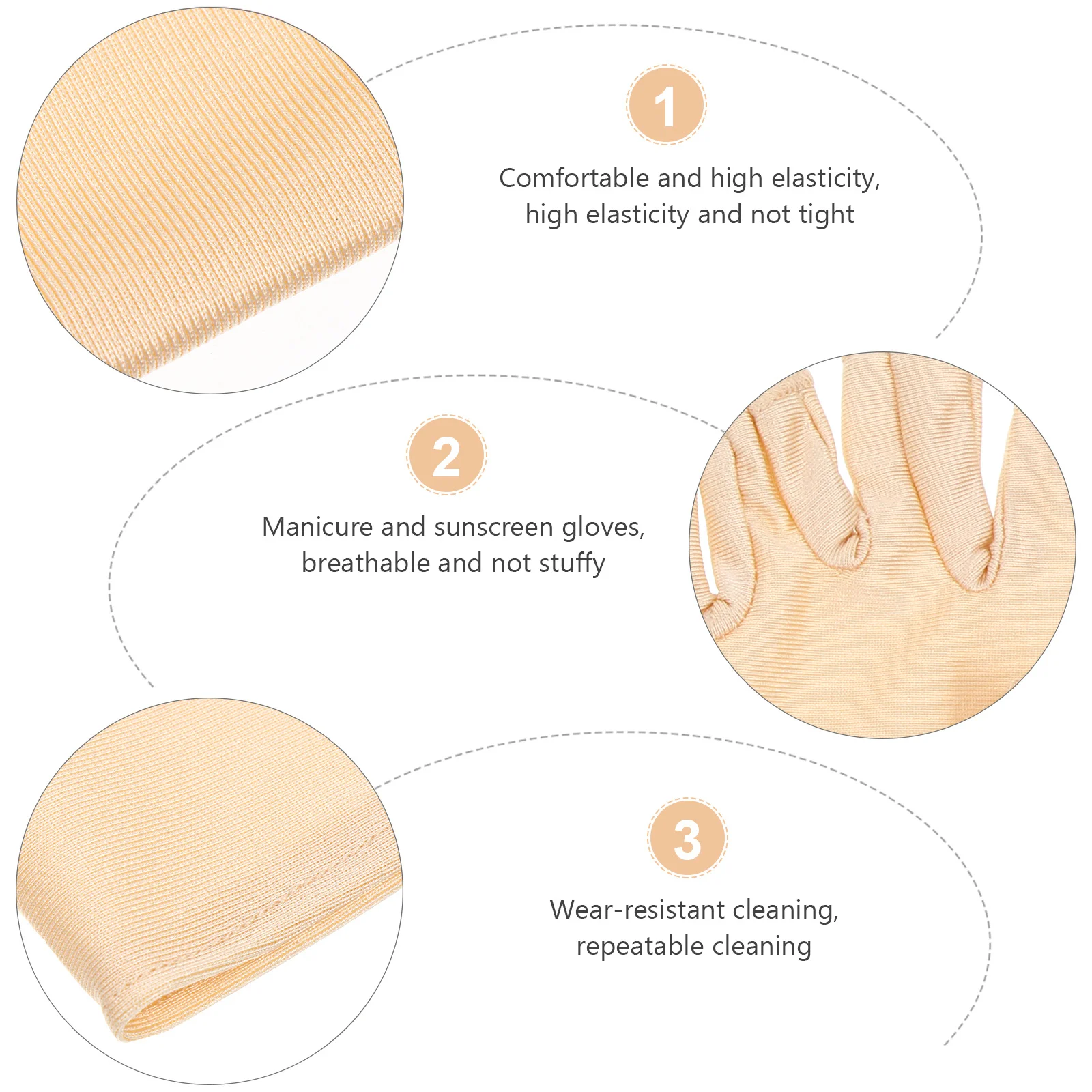 1

Comfortable and high elasticity, high elasticity and not tight

2

Manicure and sunscreen gloves, breathable and not stuffy

3

Wear-resistant cleaning, repeatable cleaning