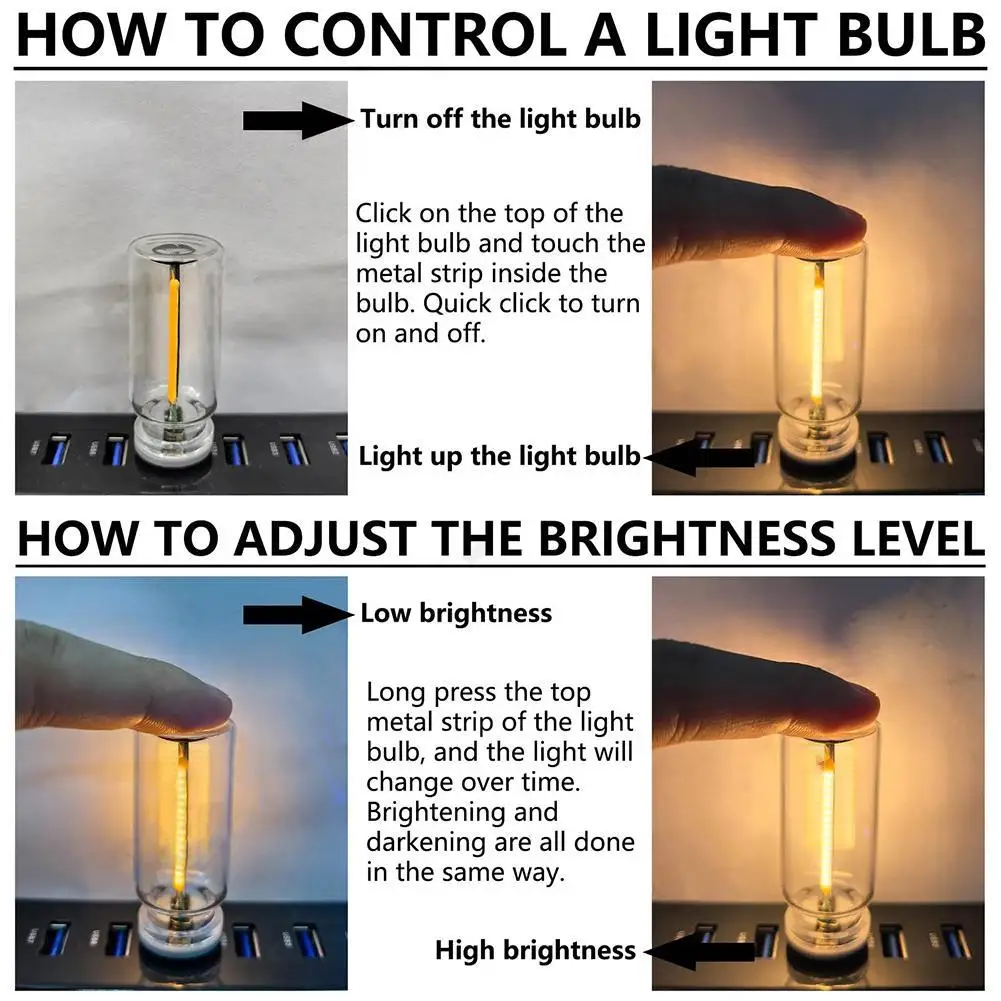 HOW TO CONTROL A LIGHT BULB

Turn off the light bulb

Click on the top of the light bulb and touch the metal strip inside the bulb. Quick click to turn on and off.

Light up the light bulb

HOW TO ADJUST THE BRIGHTNESS LEVEL

Low brightness

Long press the top metal strip of the light bulb, and the light will change over time. Brightening and darkening are all done in the same way.

High brightness