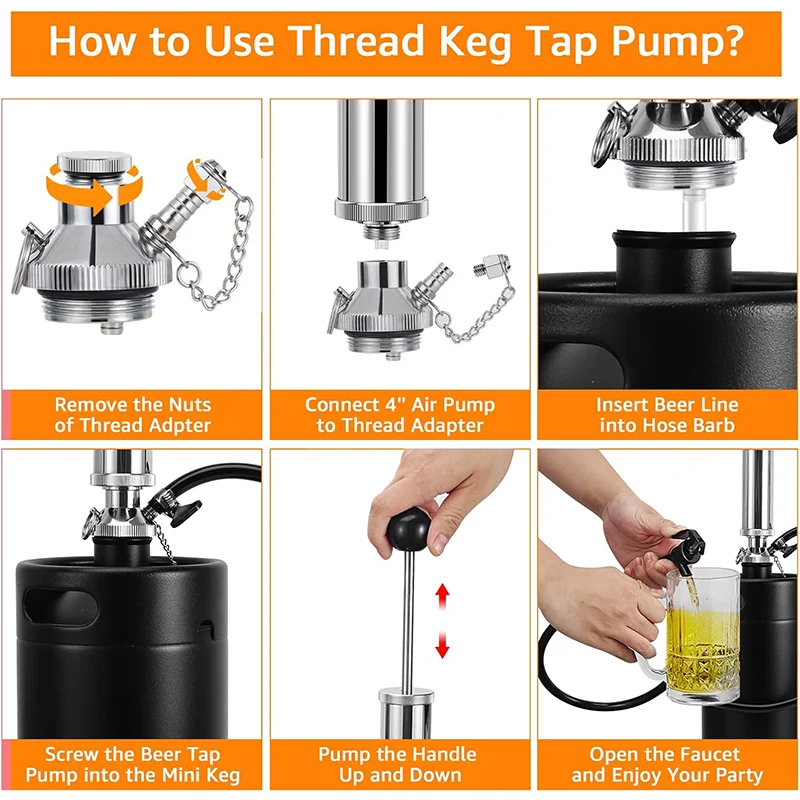 How to Use Thread Keg Tap Pump?

Remove the Nuts of Thread Adpter

Connect 4" Air Pump to Thread Adapter

Insert Beer Line into Hose Barb

Screw the Beer Tap Pump into the Mini Keg

Pump the Handle Up and Down

Open the Faucet and Enjoy Your Party