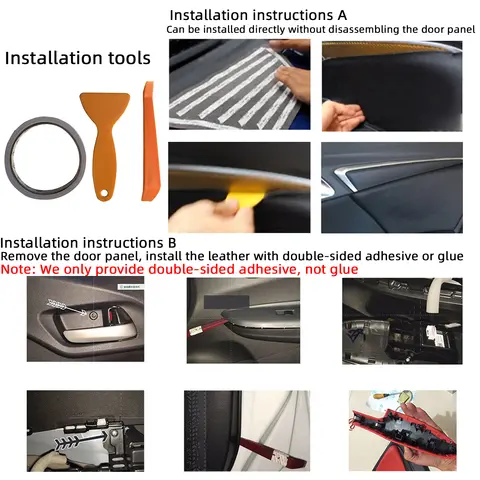 Installation instructions A
Can be installed directly without disassembling the door panel

Installation tools

Installation instructions B
Remove the door panel, install the leather with double-sided adhesive or glue
Note: We only provide double-sided adhesive, not glue