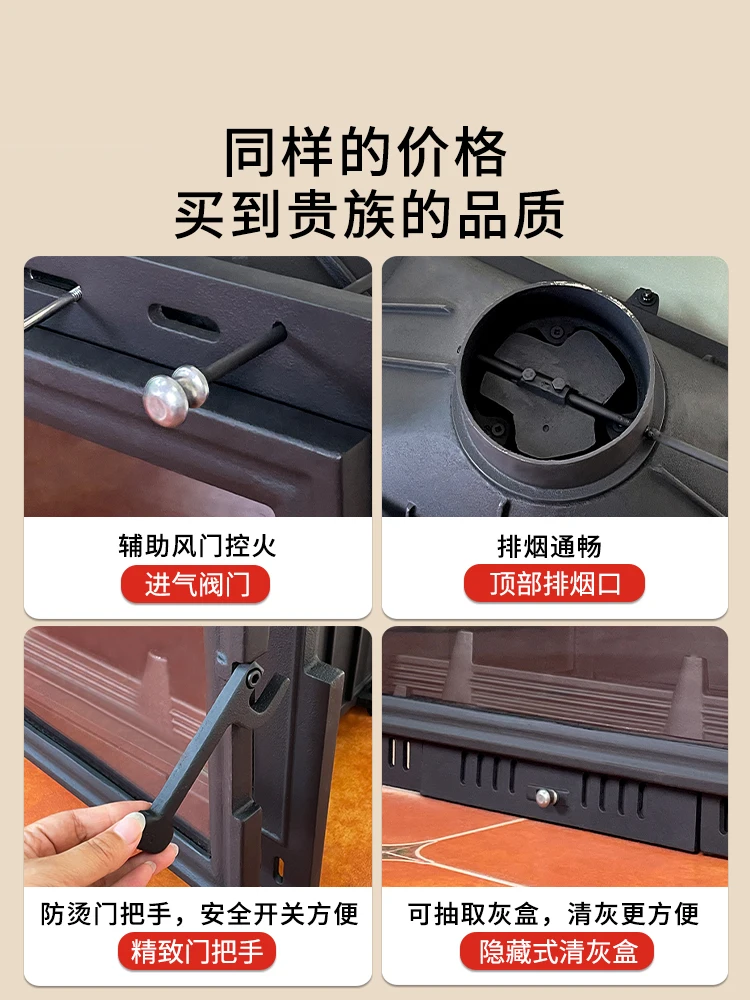 同样的价格
买到贵族的品质

辅助风门控火
进气阀门

排烟通畅
顶部排烟口

防烫门把手，安全开关方便
精致门把手

可抽取灰盒，清灰更方便
隐藏式清灰盒