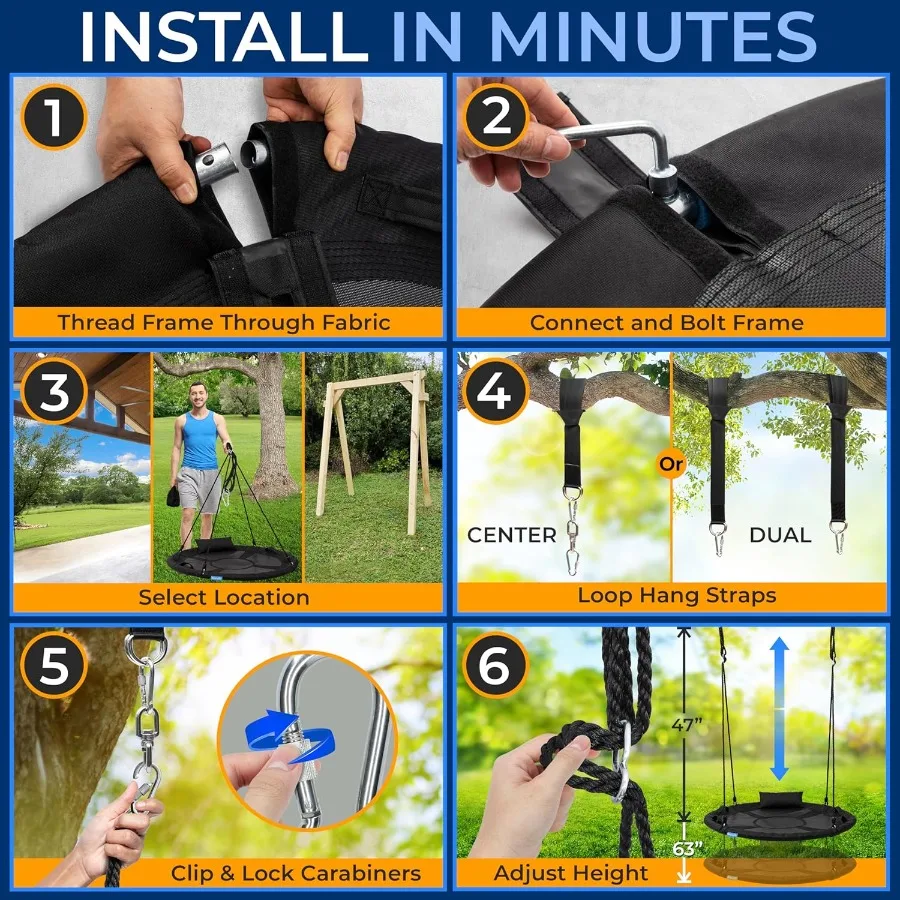 INSTALL IN MINUTES

1
Thread Frame Through Fabric

2
Connect and Bolt Frame

3
Select Location

4
CENTER
Or
DUAL
Loop Hang Straps

5
Clip & Lock Carabiners

6
47"
63"
Adjust Height