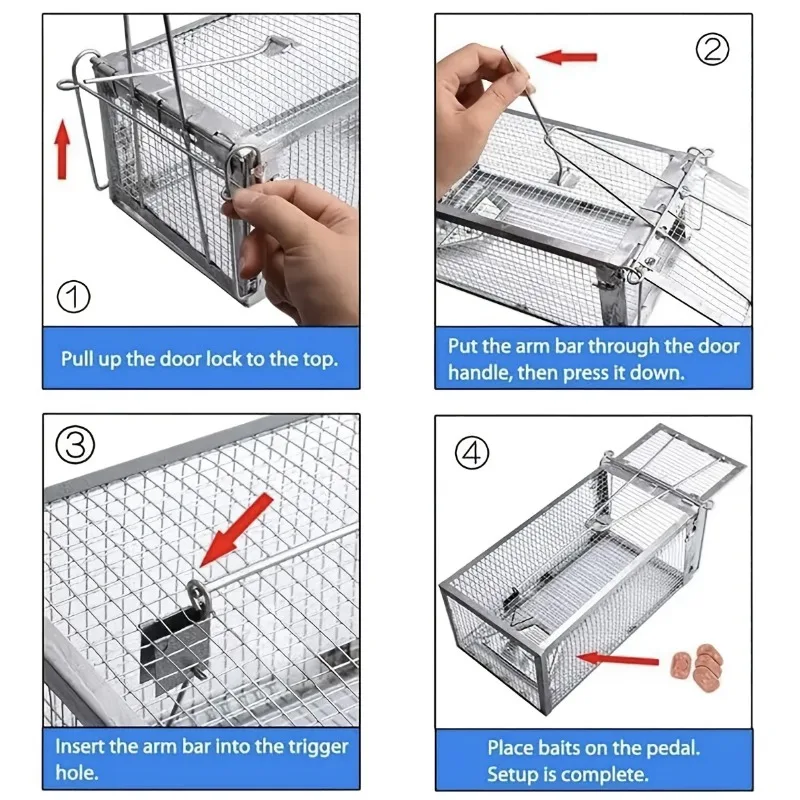 ①

Pull up the door lock to the top.

②

Put the arm bar through the door handle, then press it down.

③

Insert the arm bar into the trigger hole.

④

Place baits on the pedal. Setup is complete.