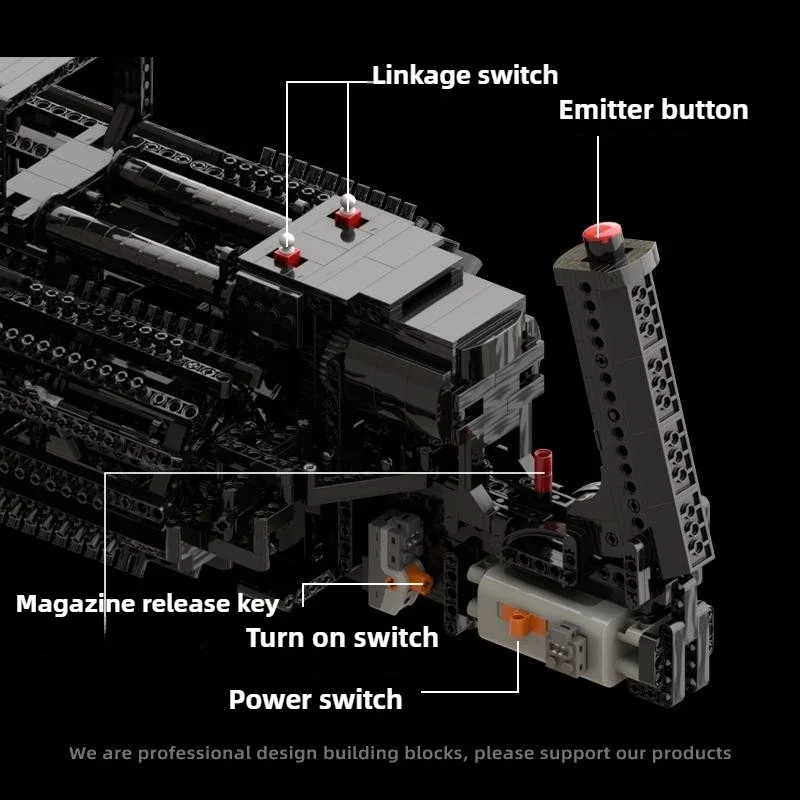 Linkage switch
Emitter button
Magazine release key
Turn on switch
Power switch
We are professional design building blocks, please support our products