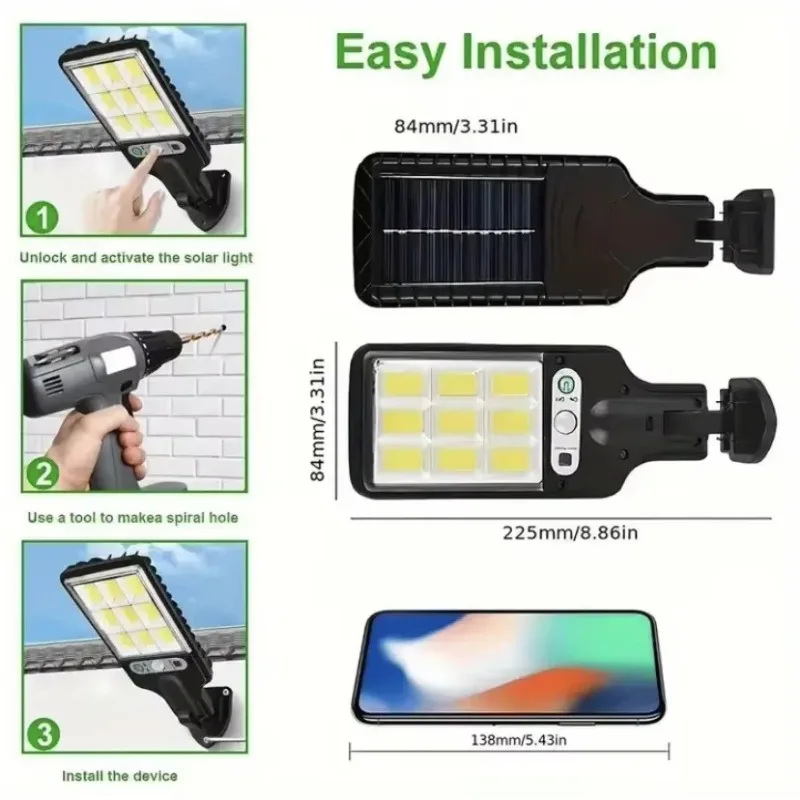 Easy Installation

1

Unlock and activate the solar light

2

Use a tool to makea spiral hole

3

Install the device

84mm/3.31in

84mm/3.31in

225mm/8.86in

138mm/5.43in