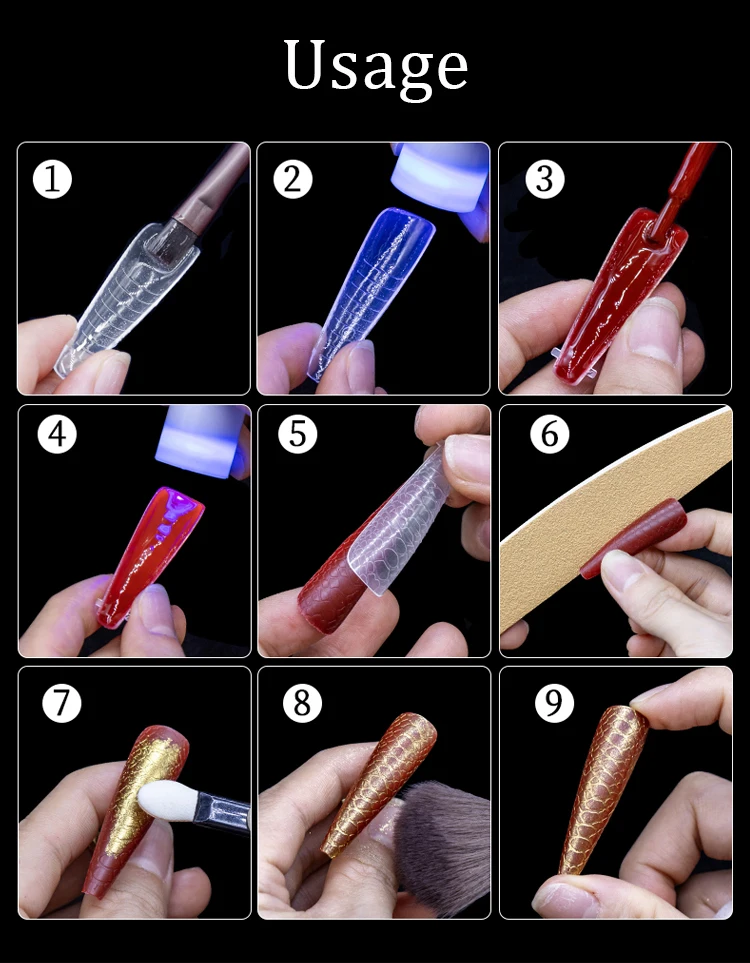 Usage

1

2

3

4

5

6

7

8

9