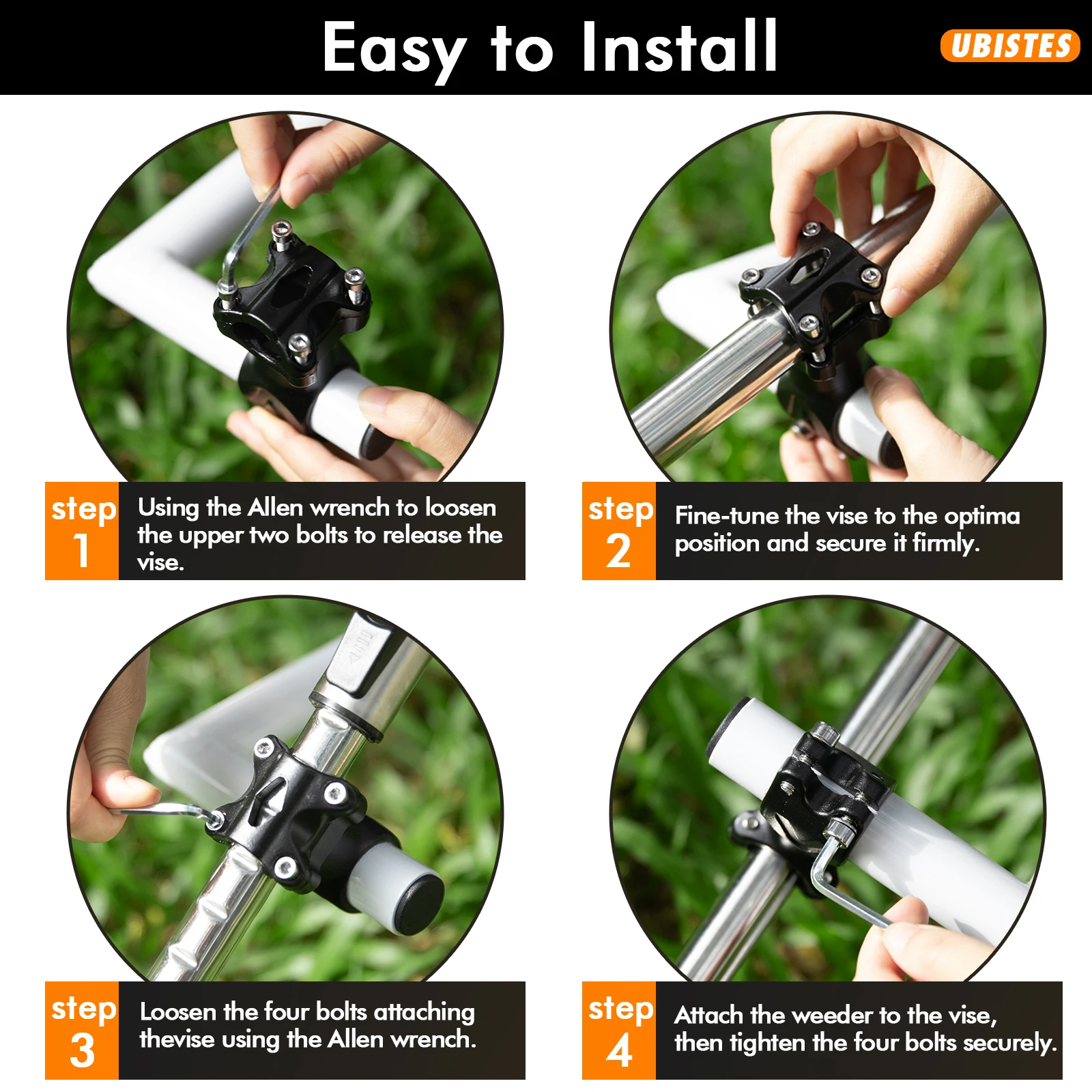 Easy to Install

UBISTES

step 1

Using the Allen wrench to loosen the upper two bolts to release the vise.

step 2

Fine-tune the vise to the optima position and secure it firmly.

step 3

Loosen the four bolts attaching thevise using the Allen wrench.

step 4

Attach the weeder to the vise, then tighten the four bolts securely.