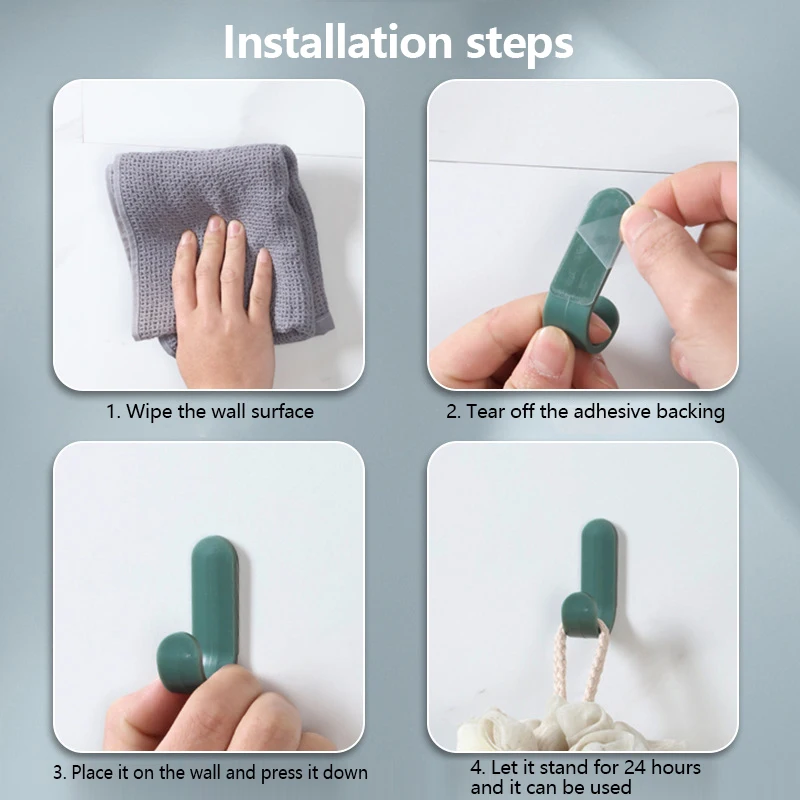 Installation steps

1. Wipe the wall surface

2. Tear off the adhesive backing

3. Place it on the wall and press it down

4. Let it stand for 24 hours and it can be used