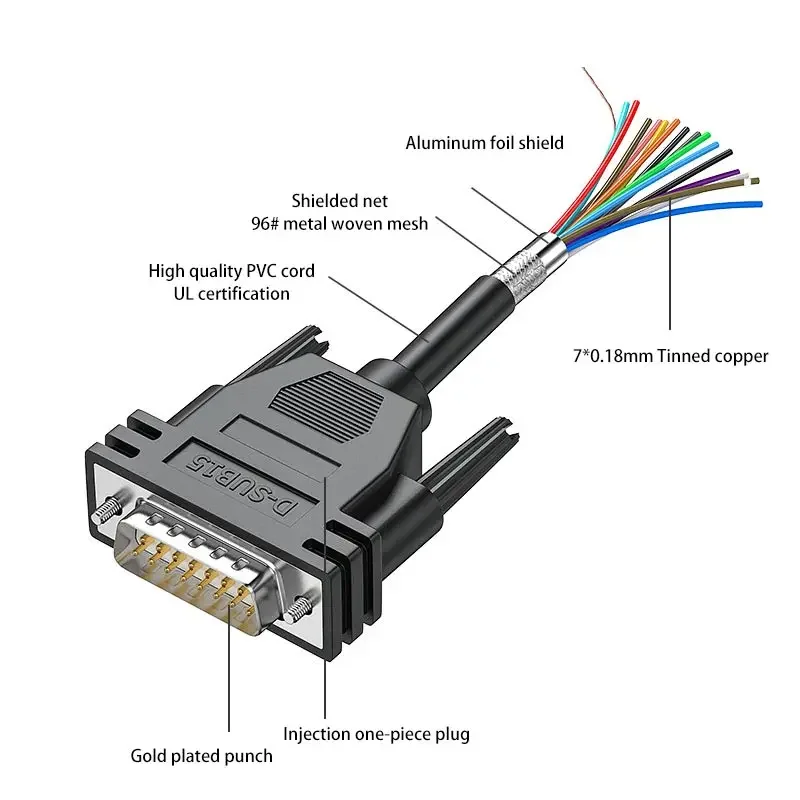 Aluminum foil shield

Shielded net
96# metal woven mesh

High quality PVC cord
UL certification

7*0.18mm Tinned copper

D-SUB15

Injection one-piece plug

Gold plated punch