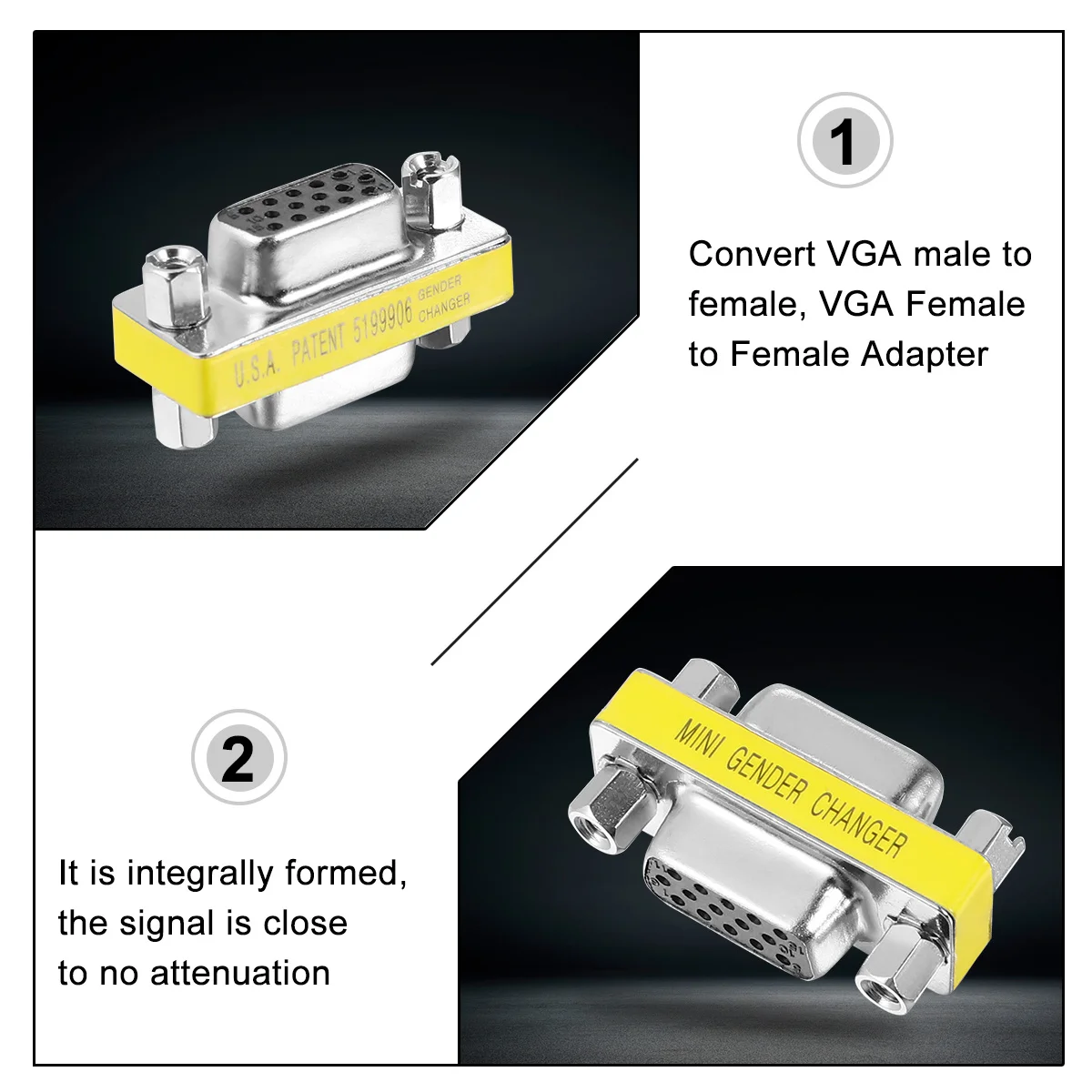 U.S.A. PATENT 5199906 GENDER CHANGER

1

Convert VGA male to female, VGA Female to Female Adapter

2

It is integrally formed, the signal is close to no attenuation

MINI GENDER CHANGER