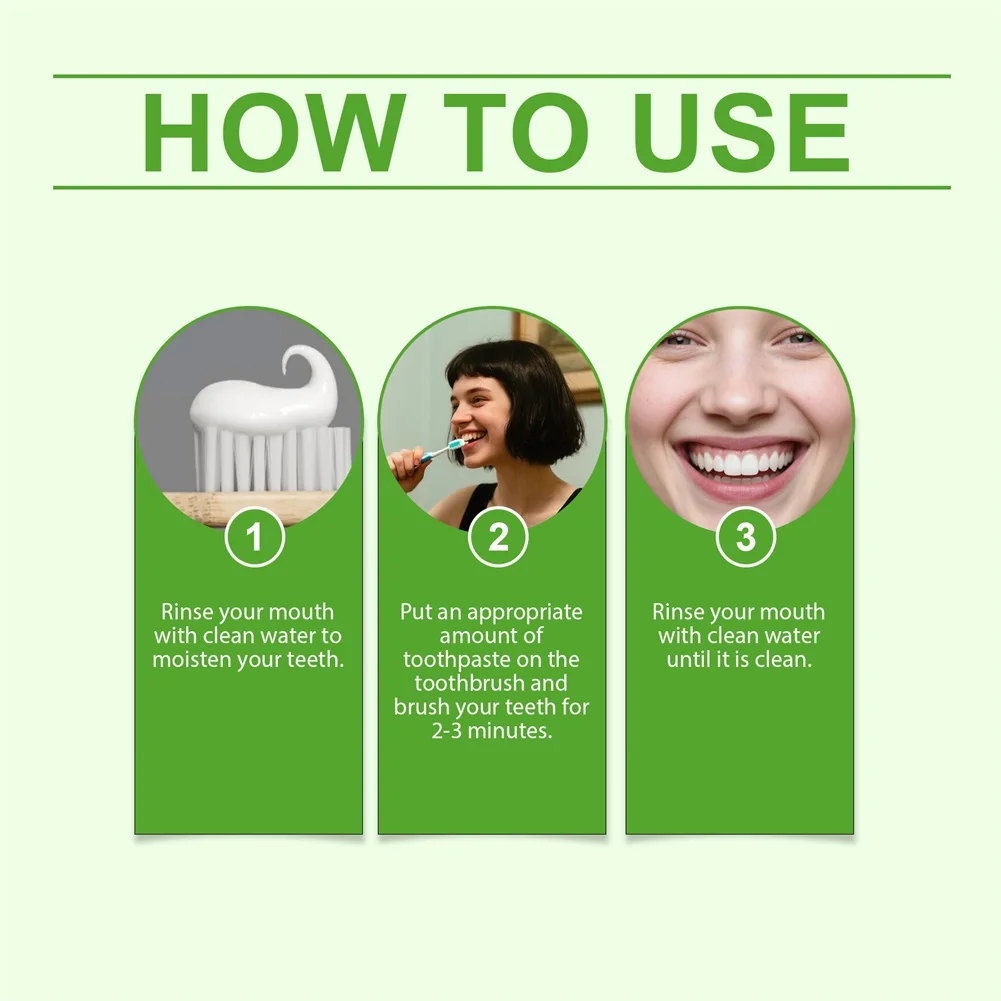 HOW TO USE

1

Rinse your mouth with clean water to moisten your teeth.

2

Put an appropriate amount of toothpaste on the toothbrush and brush your teeth for 2-3 minutes.

3

Rinse your mouth with clean water until it is clean.