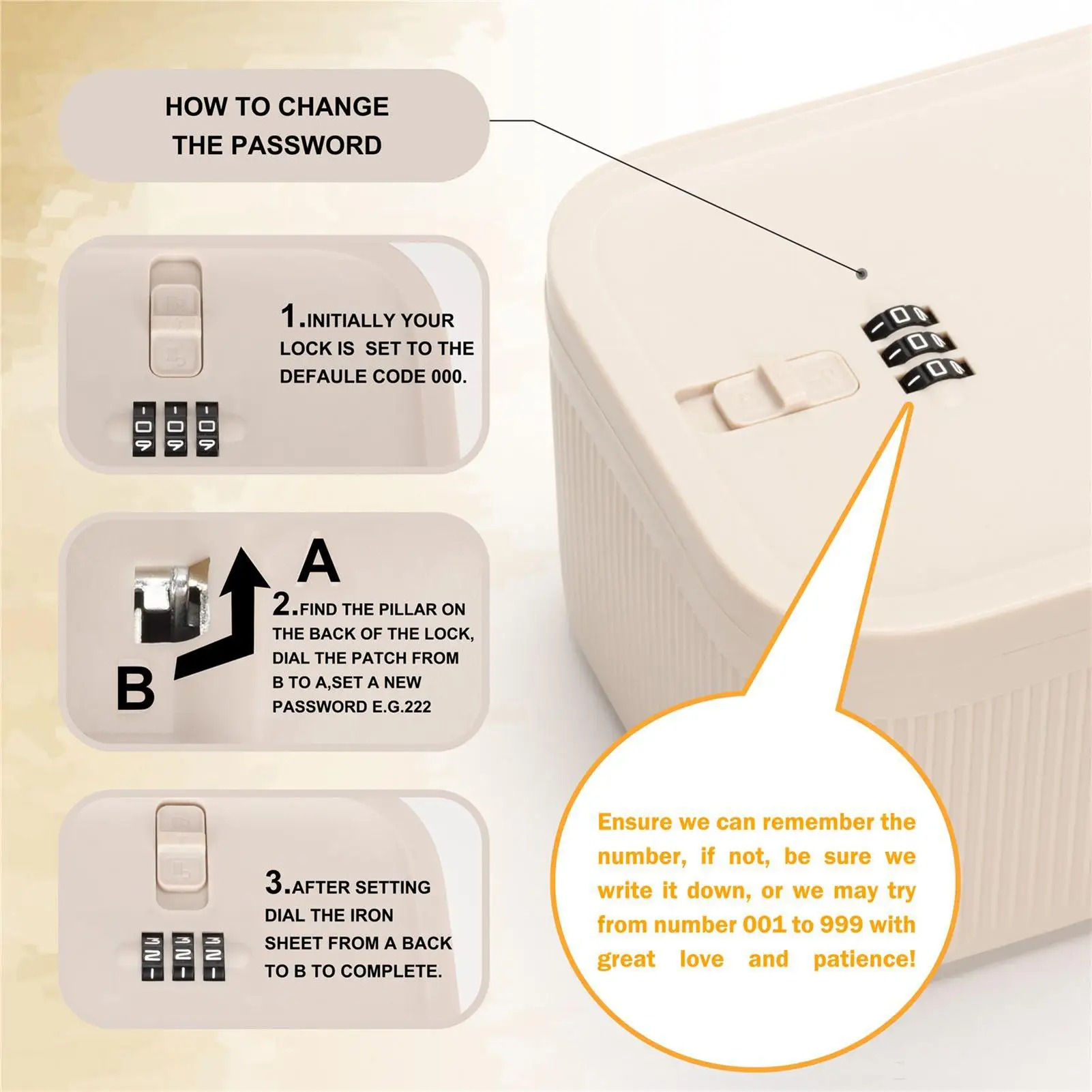 HOW TO CHANGE THE PASSWORD

1.INITIALLY YOUR LOCK IS SET TO THE DEFAULE CODE 000.

A

B

2.FIND THE PILLAR ON THE BACK OF THE LOCK, DIAL THE PATCH FROM B TO A,SET A NEW PASSWORD E.G.222

3.AFTER SETTING DIAL THE IRON SHEET FROM A BACK TO B TO COMPLETE.

Ensure we can remember the number, if not, be sure we write it down, or we may try from number 001 to 999 with great love and patience!