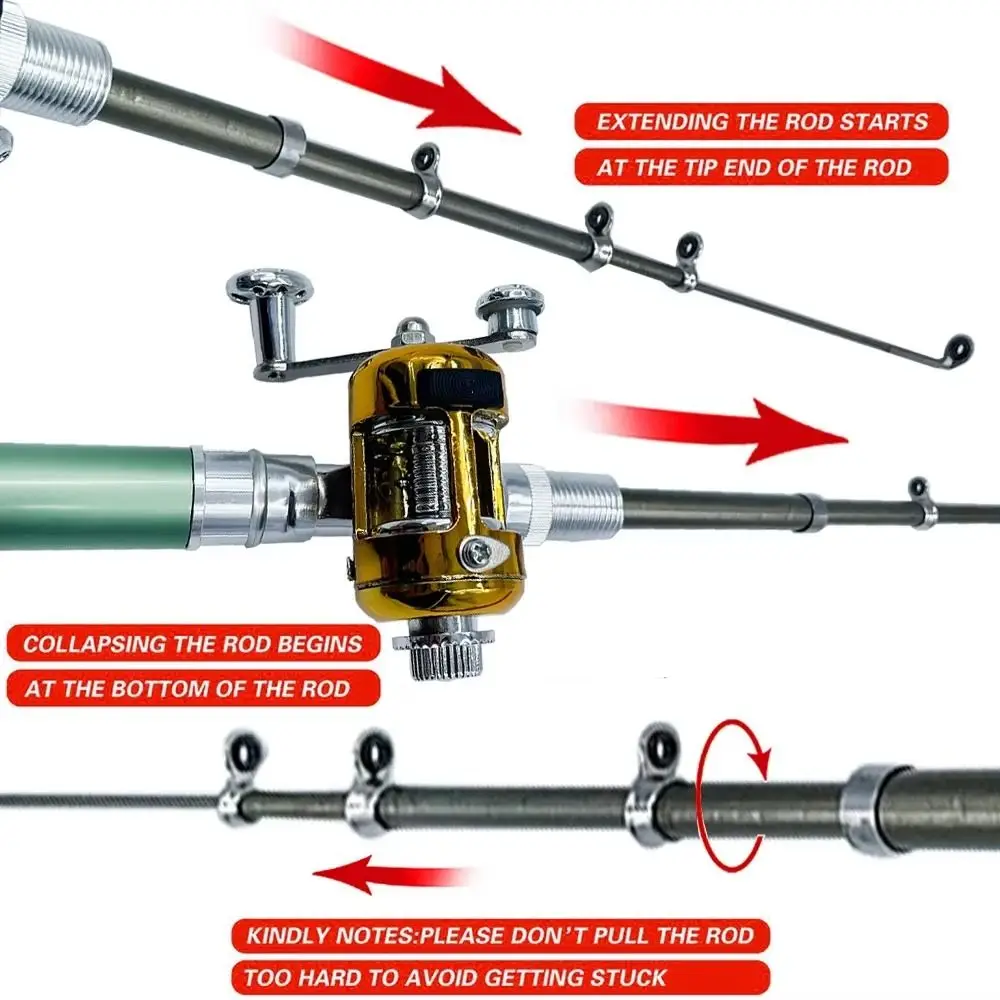 EXTENDING THE ROD STARTS
AT THE TIP END OF THE ROD

COLLAPSING THE ROD BEGINS
AT THE BOTTOM OF THE ROD

KINDLY NOTES:PLEASE DON'T PULL THE ROD
TOO HARD TO AVOID GETTING STUCK