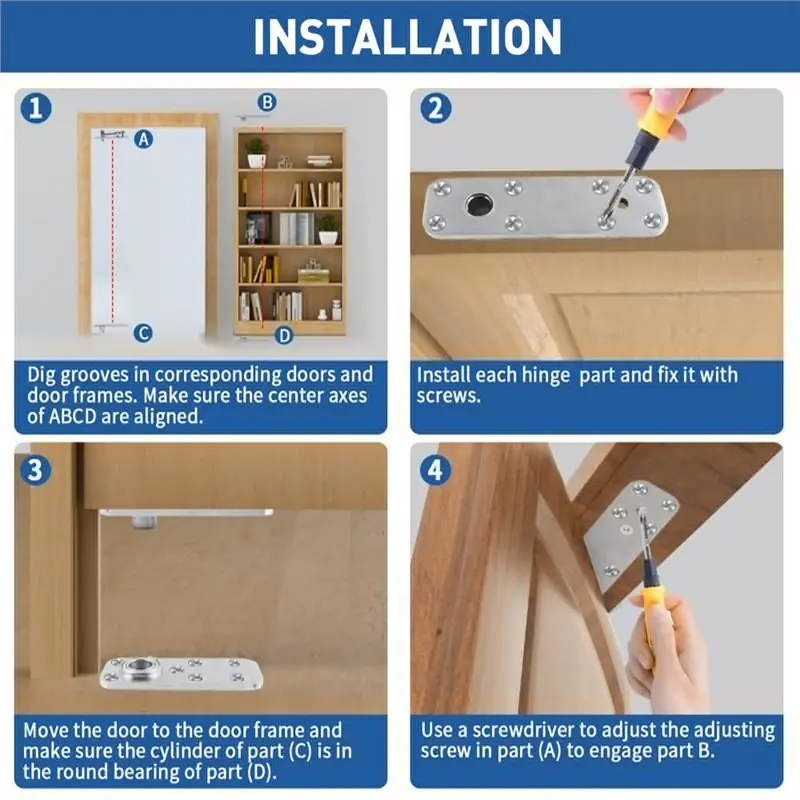 INSTALLATION

1

B

A

C

D

Dig grooves in corresponding doors and door frames. Make sure the center axes of ABCD are aligned.

2

Install each hinge  part and fix it with screws.

3

Move the door to the door frame and make sure the cylinder of part (C) is in the round bearing of part (D).

4

Use a screwdriver to adjust the adjusting screw in part (A) to engage part B.