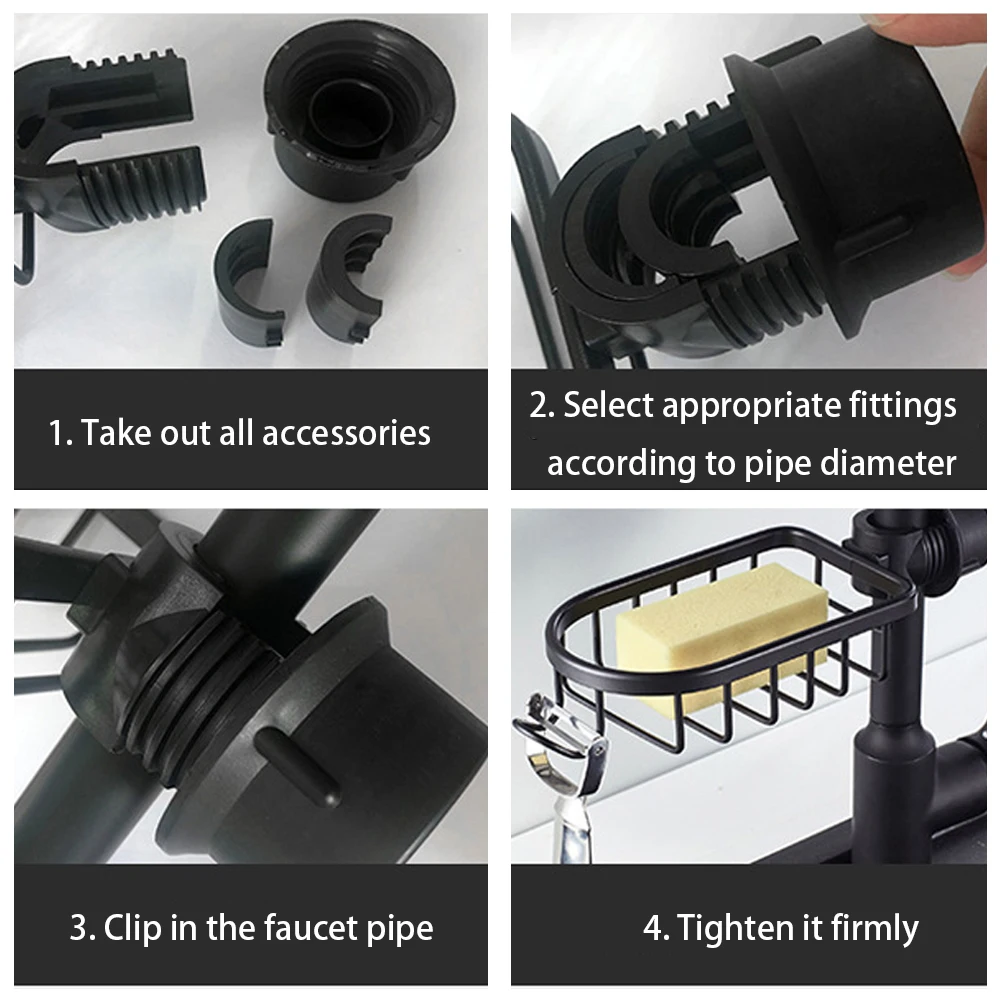 1. Take out all accessories

2. Select appropriate fittings according to pipe diameter

3. Clip in the faucet pipe

4. Tighten it firmly