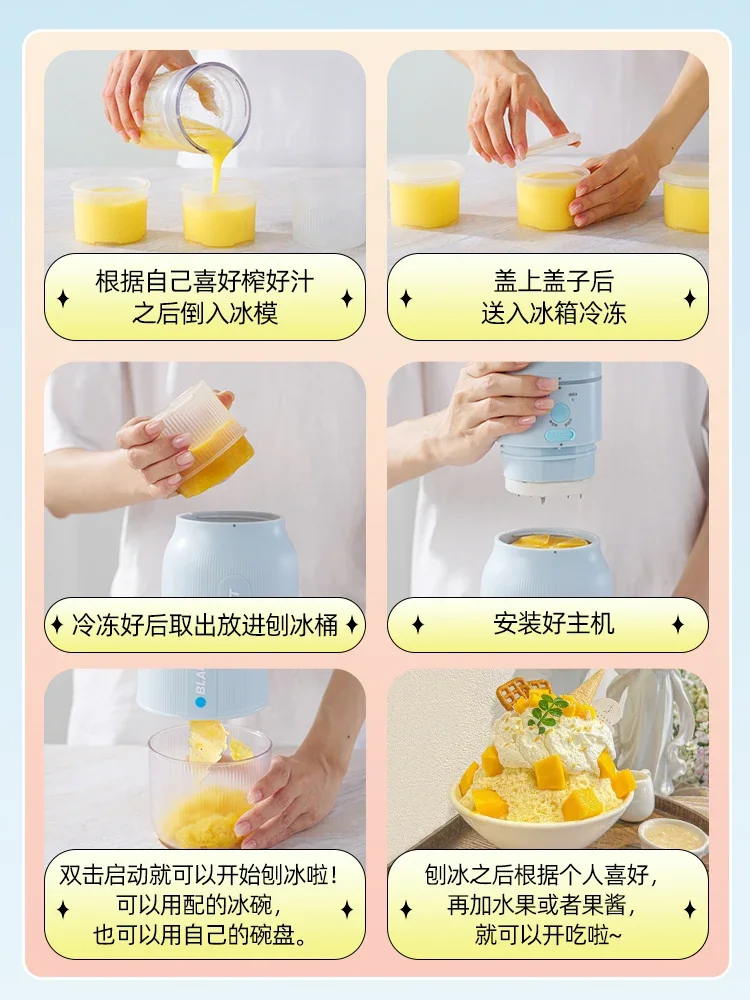 根据自己喜好榨好汁
之后倒入冰模

盖上盖子后
送入冰箱冷冻

冷冻好后取出放进刨冰桶

安装好主机

双击启动就可以开始刨冰啦！
可以用配的冰碗，
也可以用自己的碗盘。

刨冰之后根据个人喜好，
再加水果或者果酱，
就可以开吃啦~