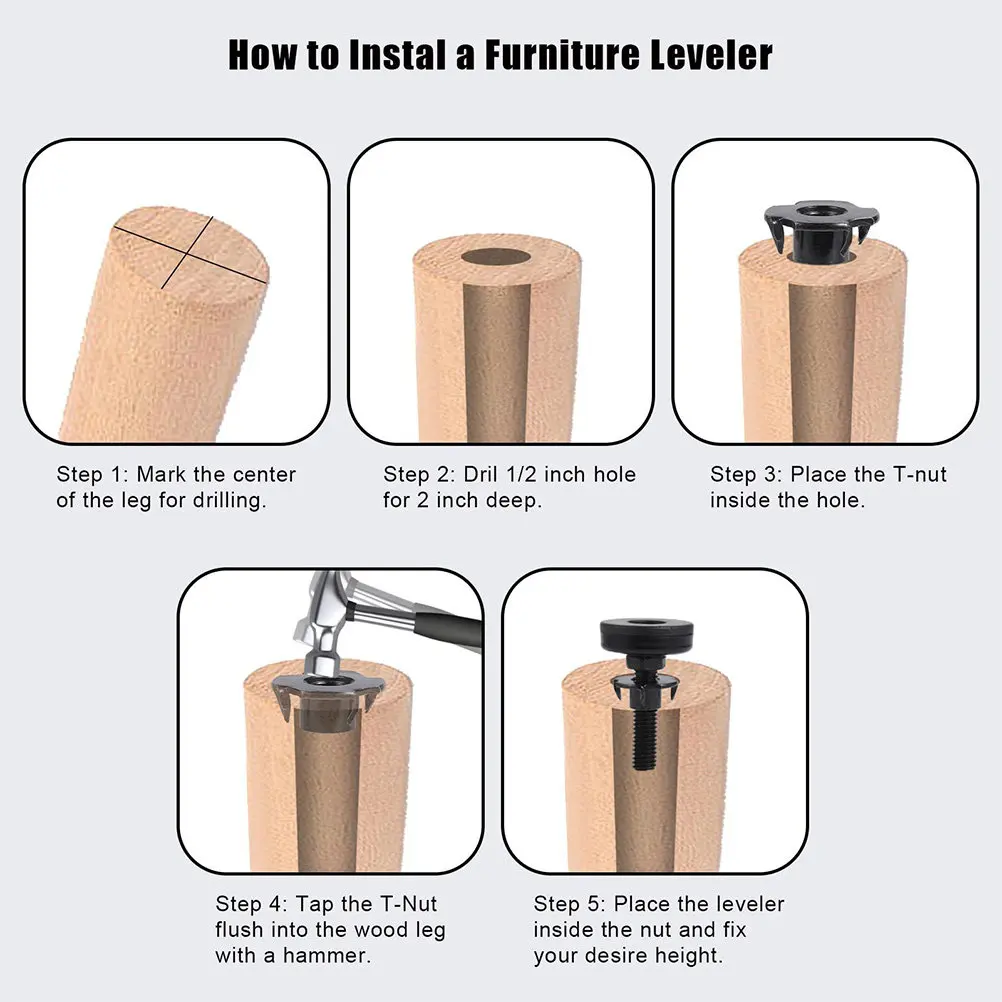 How to Instal a Furniture Leveler

Step 1: Mark the center of the leg for drilling.

Step 2: Dril 1/2 inch hole for 2 inch deep.

Step 3: Place the T-nut inside the hole.

Step 4: Tap the T-Nut flush into the wood leg with a hammer.

Step 5: Place the leveler inside the nut and fix your desire height.