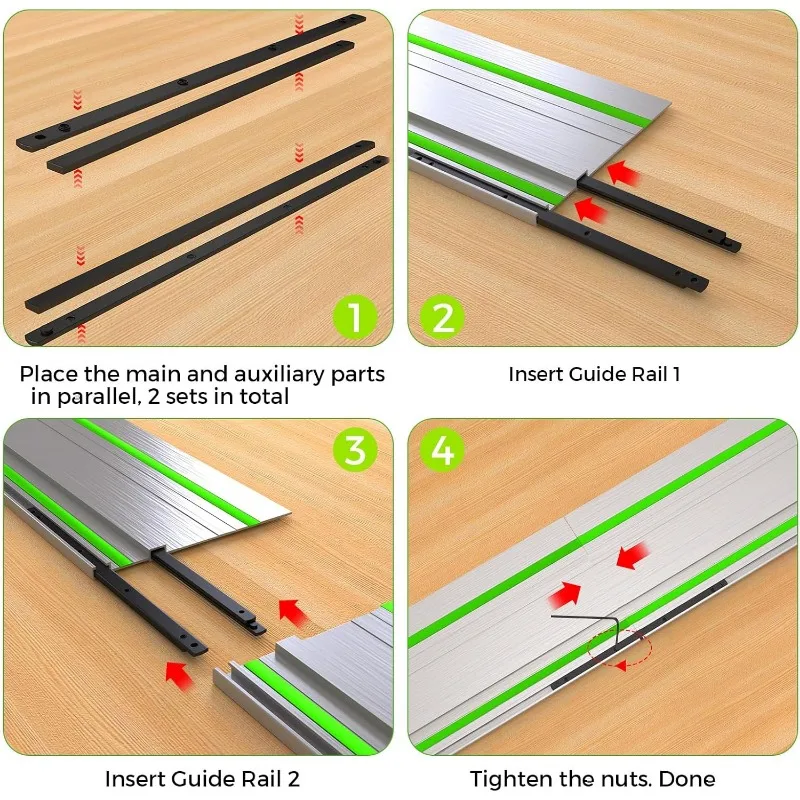 1

Place the main and auxiliary parts in parallel, 2 sets in total

2

Insert Guide Rail 1

3

Insert Guide Rail 2

4

Tighten the nuts. Done