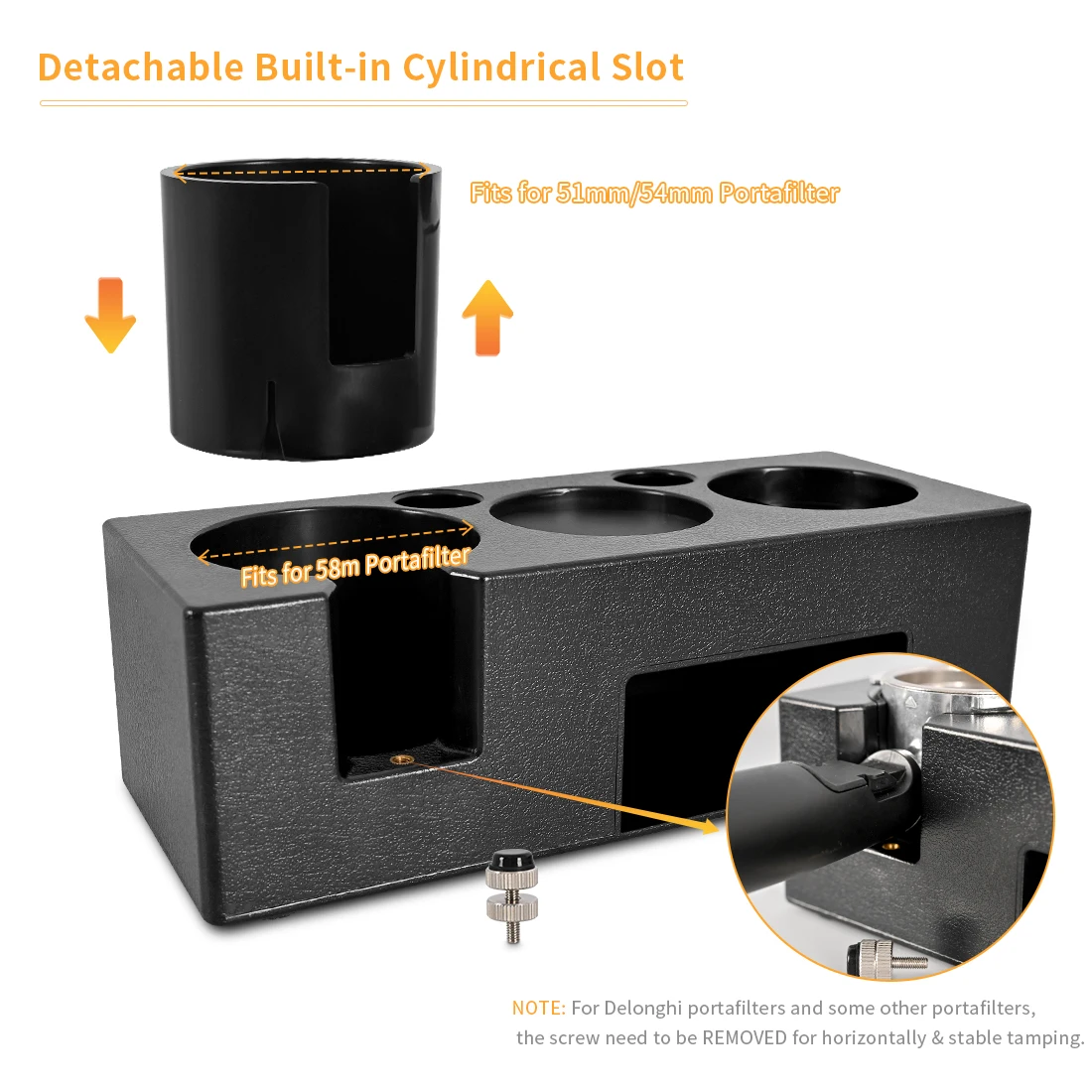 Detachable Built-in Cylindrical Slot

Fits for 51mm/54mm Portafilter

Fits for 58m Portafilter

NOTE: For Delonghi portafilters and some other portafilters, the screw need to be REMOVED for horizontally & stable tamping.