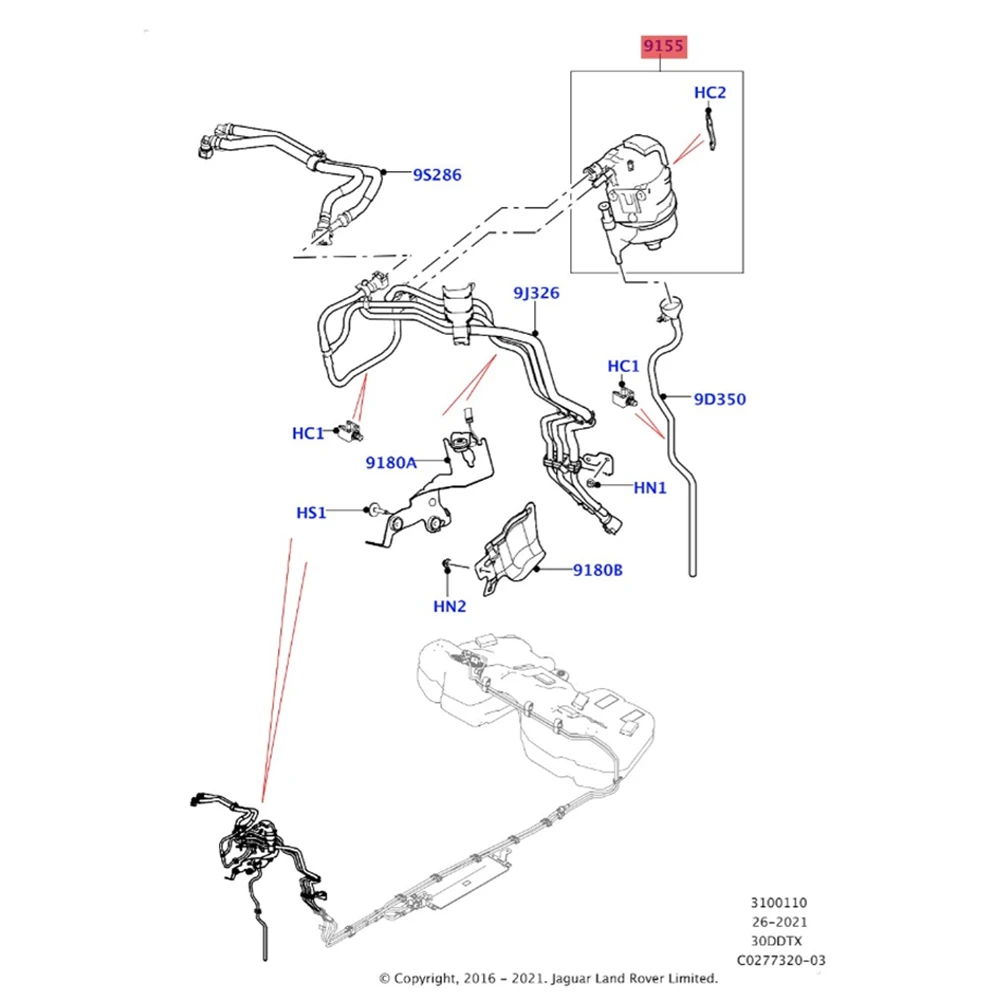 9155

HC2

9S286

9J326

HC1

9D350

HC1

9180A

HN1

HS1

9180B

HN2

3100110
26-2021
30DDTX
C0277320-03

© Copyright, 2016 - 2021. Jaguar Land Rover Limited.