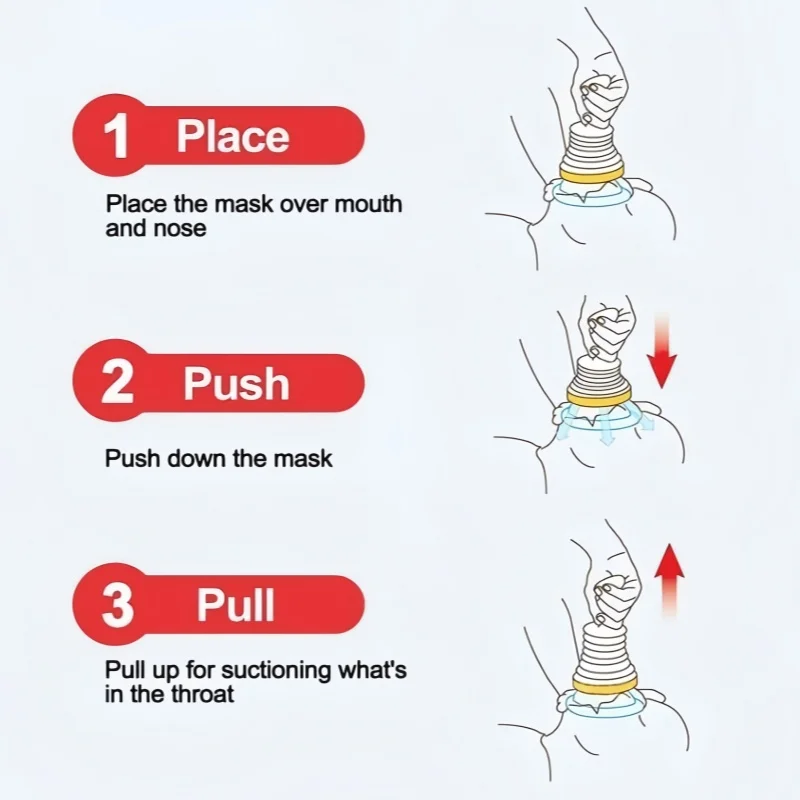 1 Place

Place the mask over mouth and nose

2 Push

Push down the mask

3 Pull

Pull up for suctioning what's in the throat