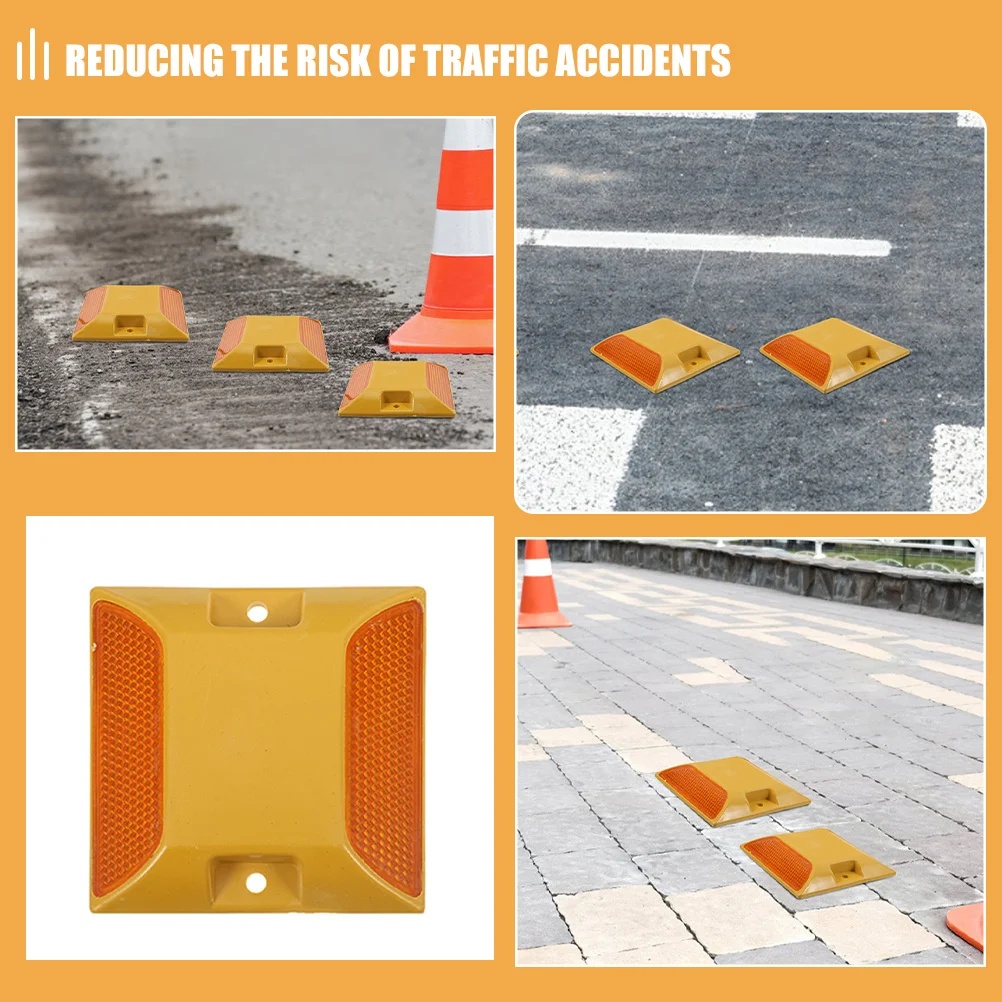 REDUCING THE RISK OF TRAFFIC ACCIDENTS