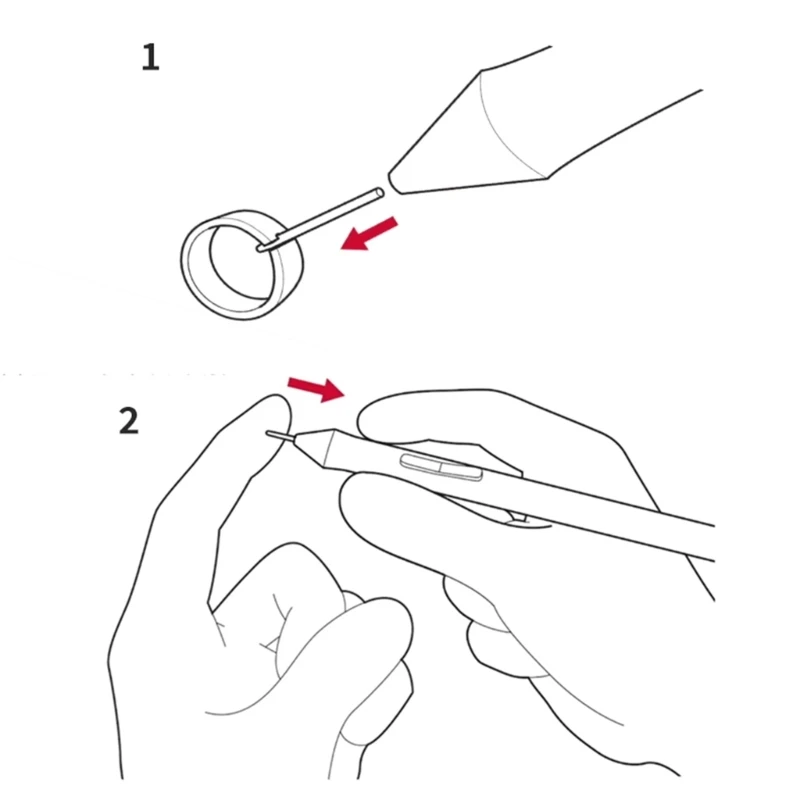 1

2