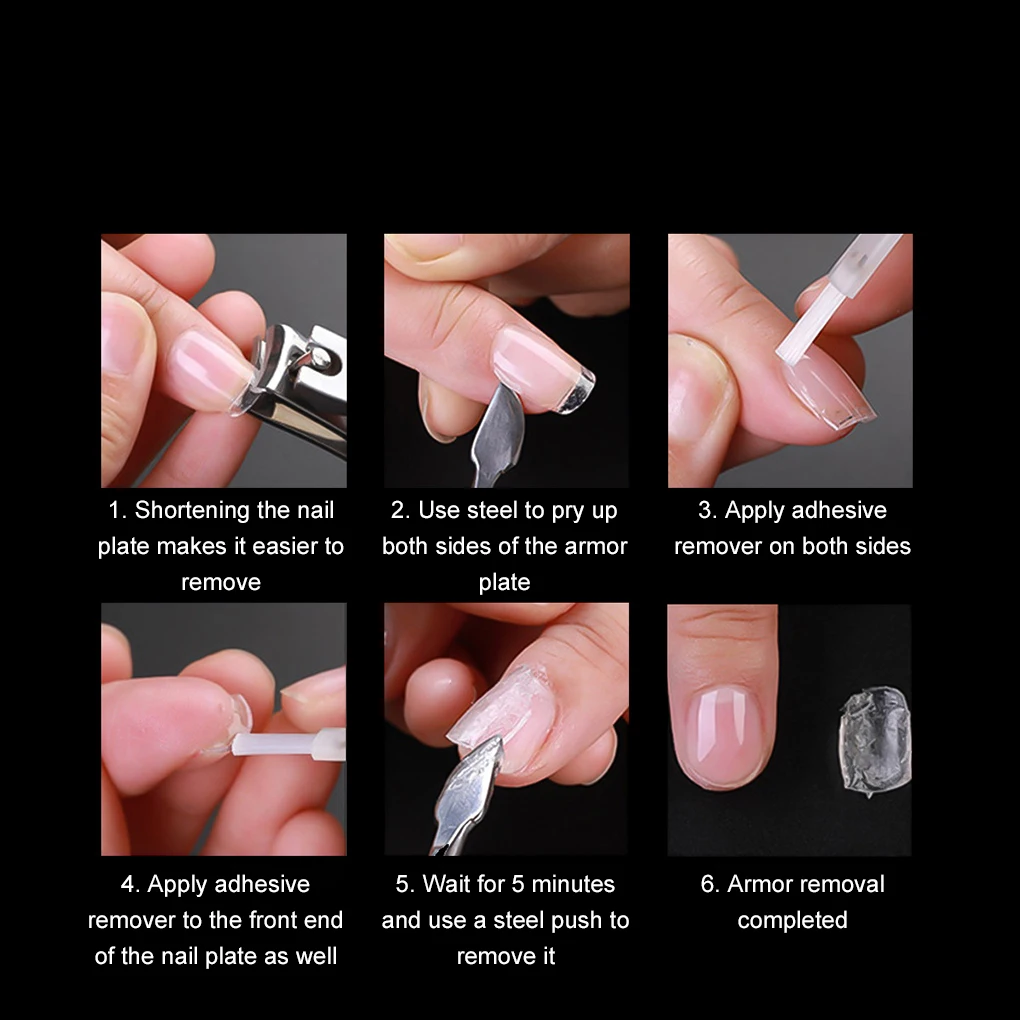 1. Shortening the nail plate makes it easier to remove

2. Use steel to pry up both sides of the armor plate

3. Apply adhesive remover on both sides

4. Apply adhesive remover to the front end of the nail plate as well

5. Wait for 5 minutes and use a steel push to remove it

6. Armor removal completed