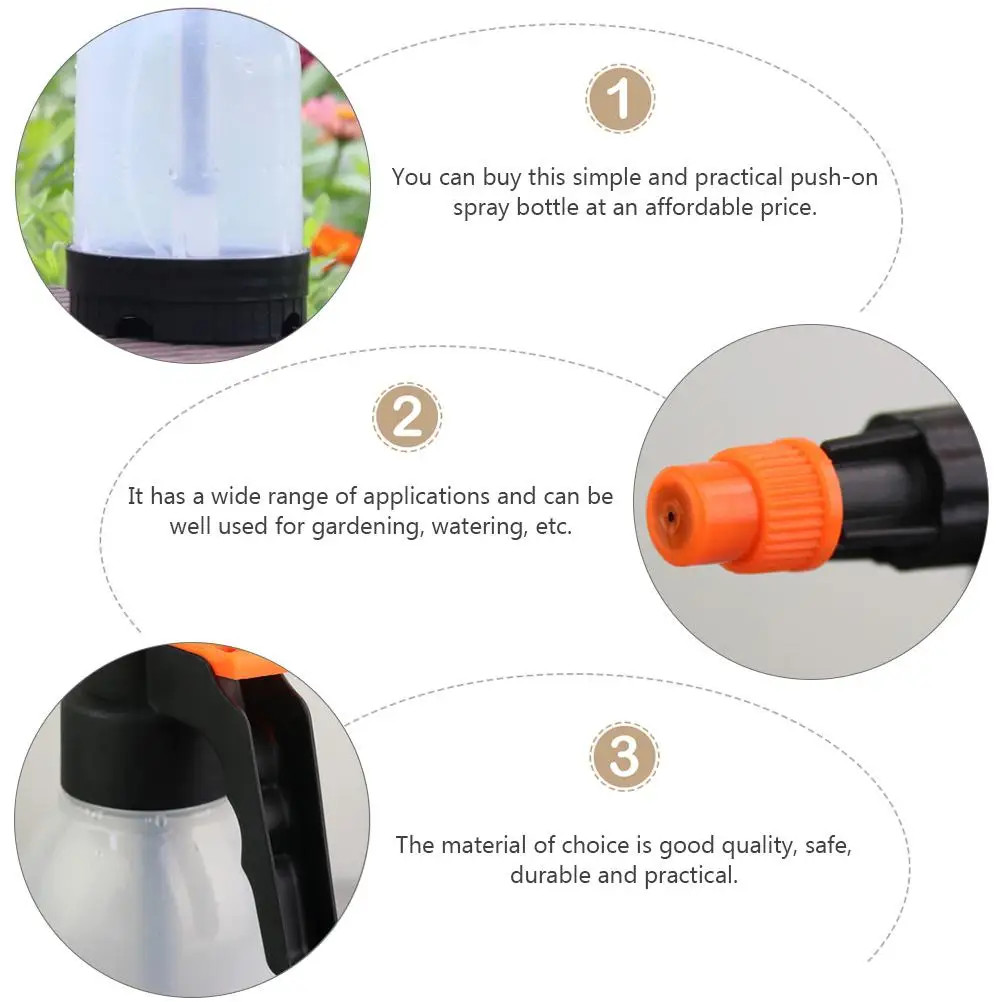 1

You can buy this simple and practical push-on spray bottle at an affordable price.

2

It has a wide range of applications and can be well used for gardening, watering, etc.

3

The material of choice is good quality, safe, durable and practical.