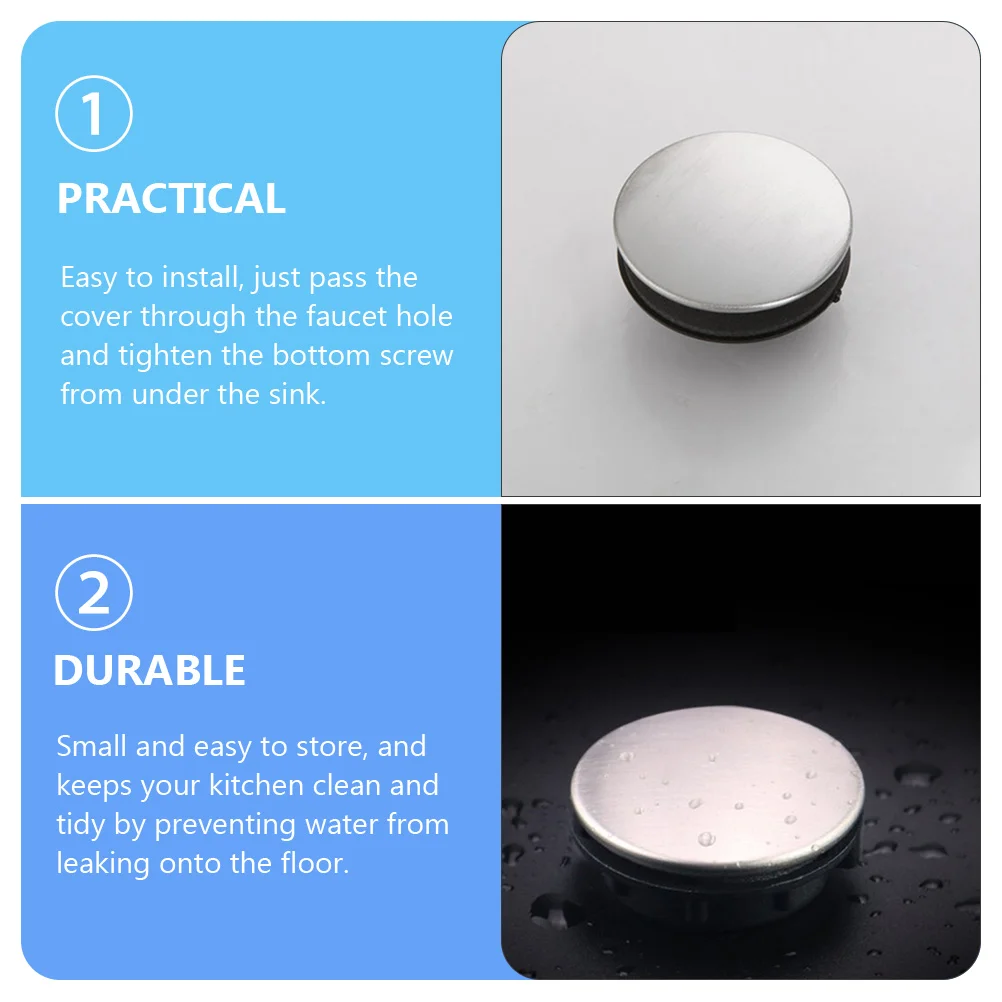 ①

PRACTICAL

Easy to install, just pass the cover through the faucet hole and tighten the bottom screw from under the sink.

②

DURABLE

Small and easy to store, and keeps your kitchen clean and tidy by preventing water from leaking onto the floor.