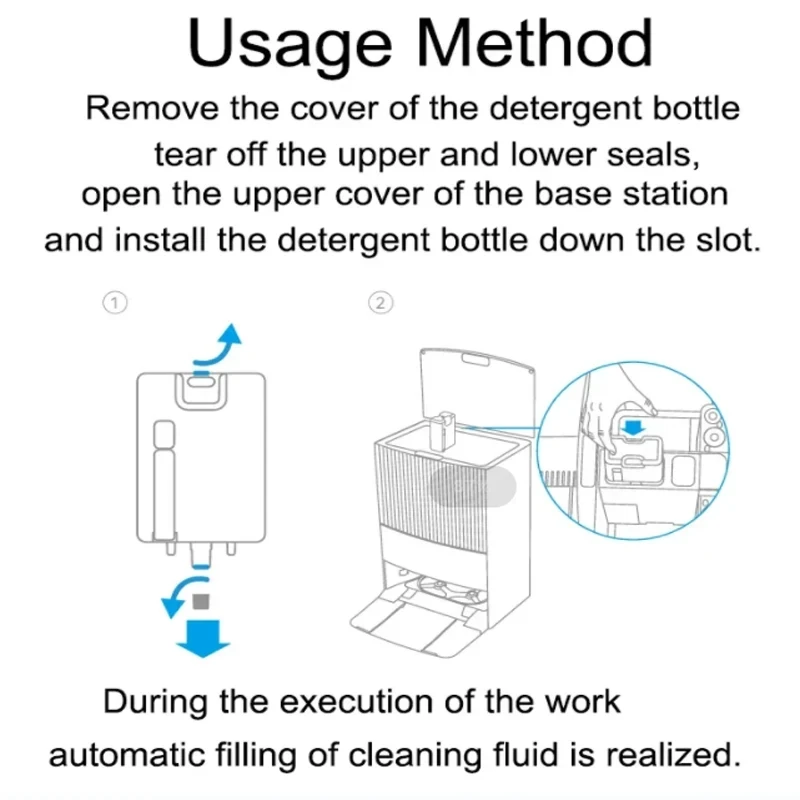 Usage Method

Remove the cover of the detergent bottle tear off the upper and lower seals, open the upper cover of the base station and install the detergent bottle down the slot.

①

②

During the execution of the work automatic filling of cleaning fluid is realized.