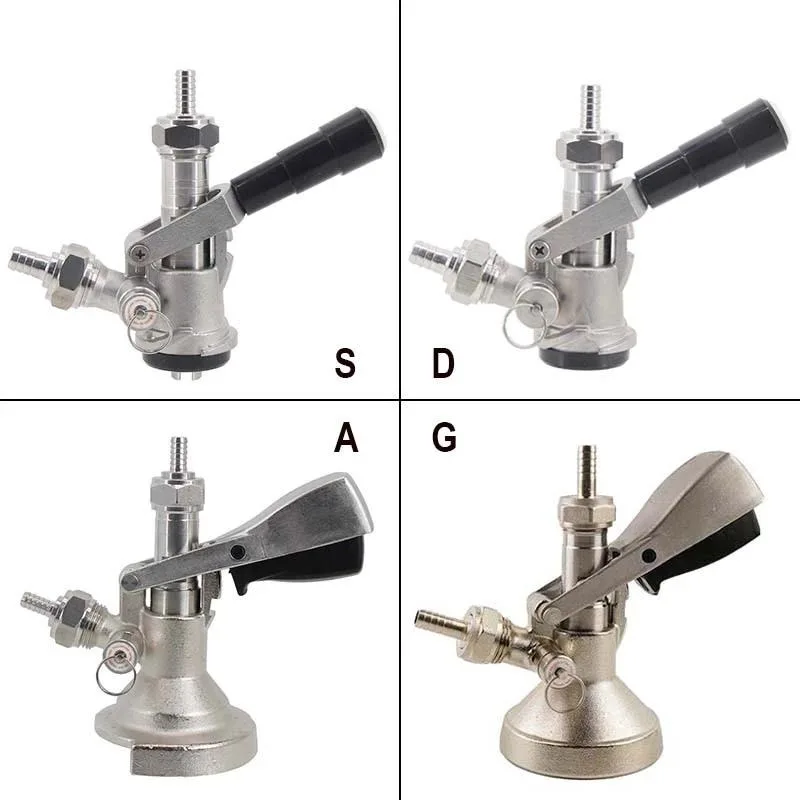 S

D

A

G