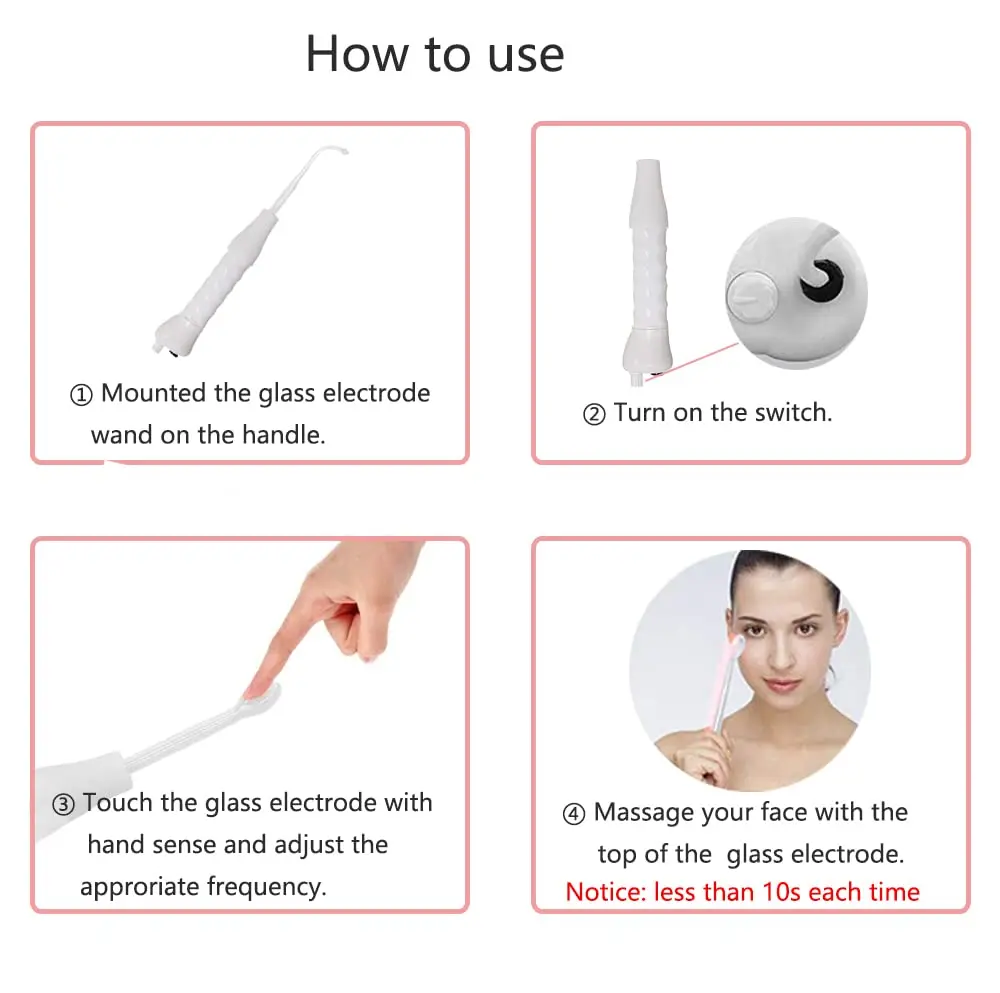 How to use

① Mounted the glass electrode wand on the handle.

② Turn on the switch.

③ Touch the glass electrode with hand sense and adjust the approriate frequency.

④ Massage your face with the top of the glass electrode.
Notice: less than 10s each time