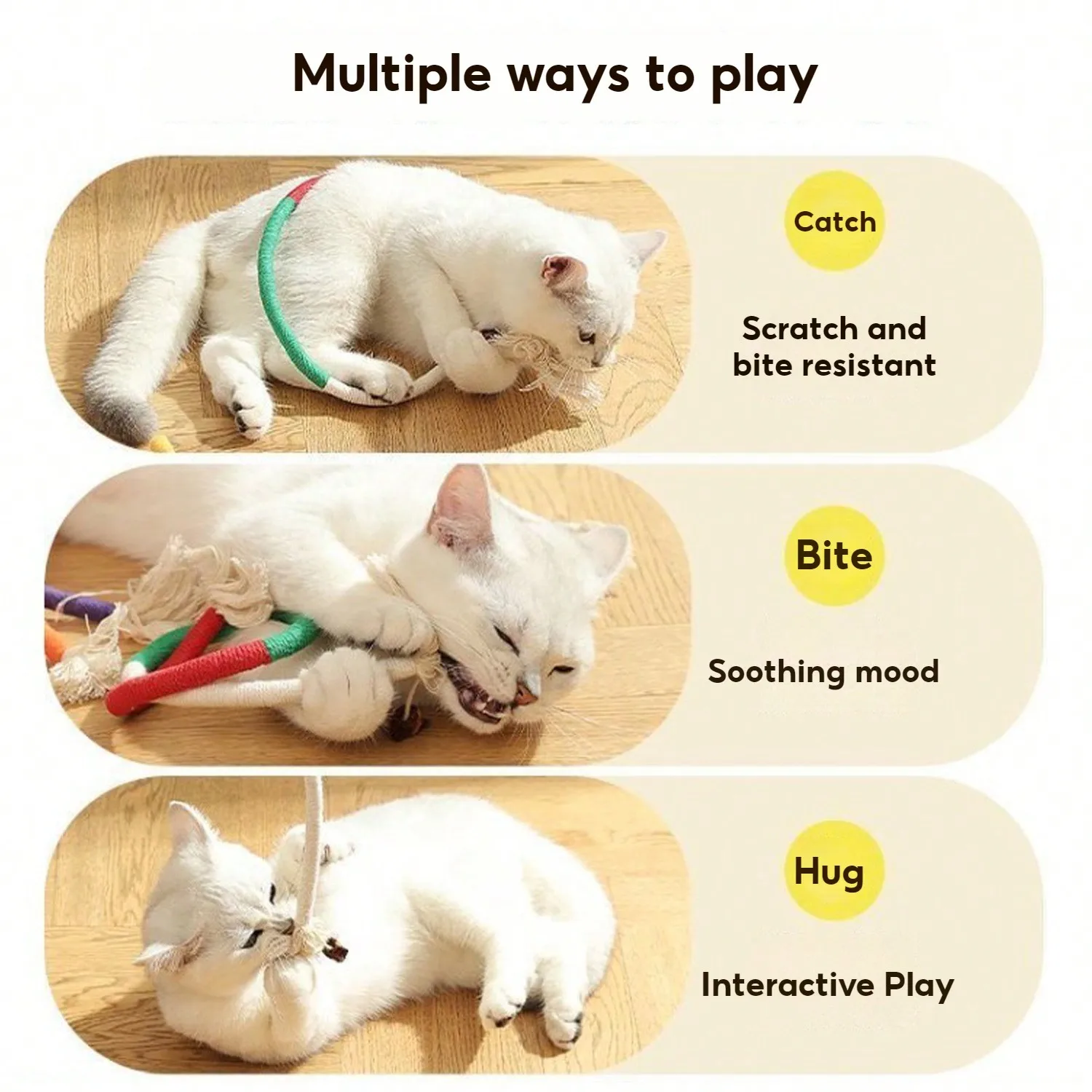 Multiple ways to play

Catch

Scratch and bite resistant

Bite

Soothing mood

Hug

Interactive Play